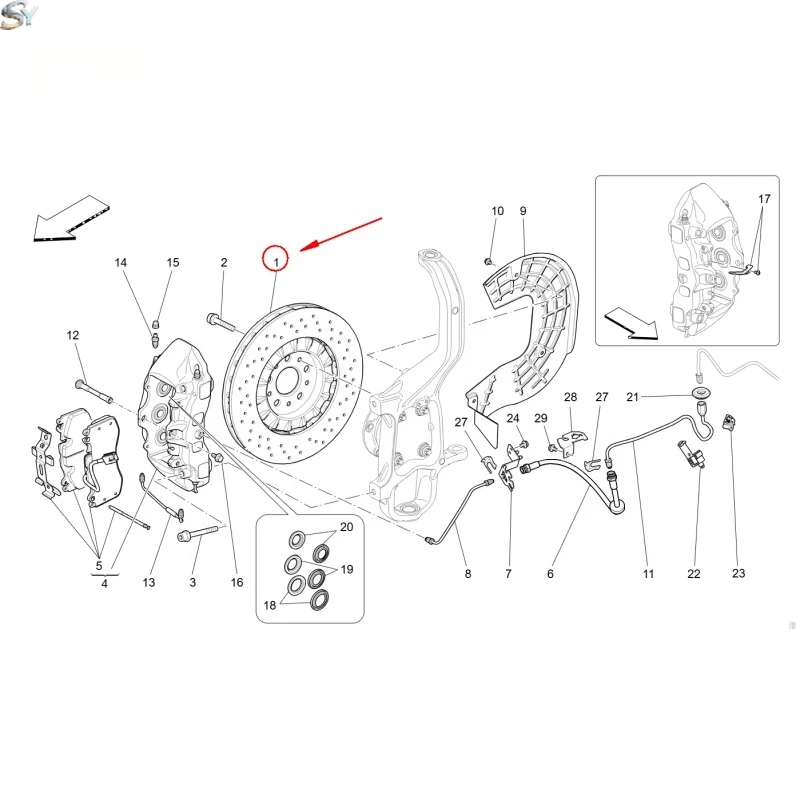 SY

10 9
17
14 15 2 1
12
28 27
21
27 24 29
20
19
18
5
4 13 3 16 8 7 6 11 22 23