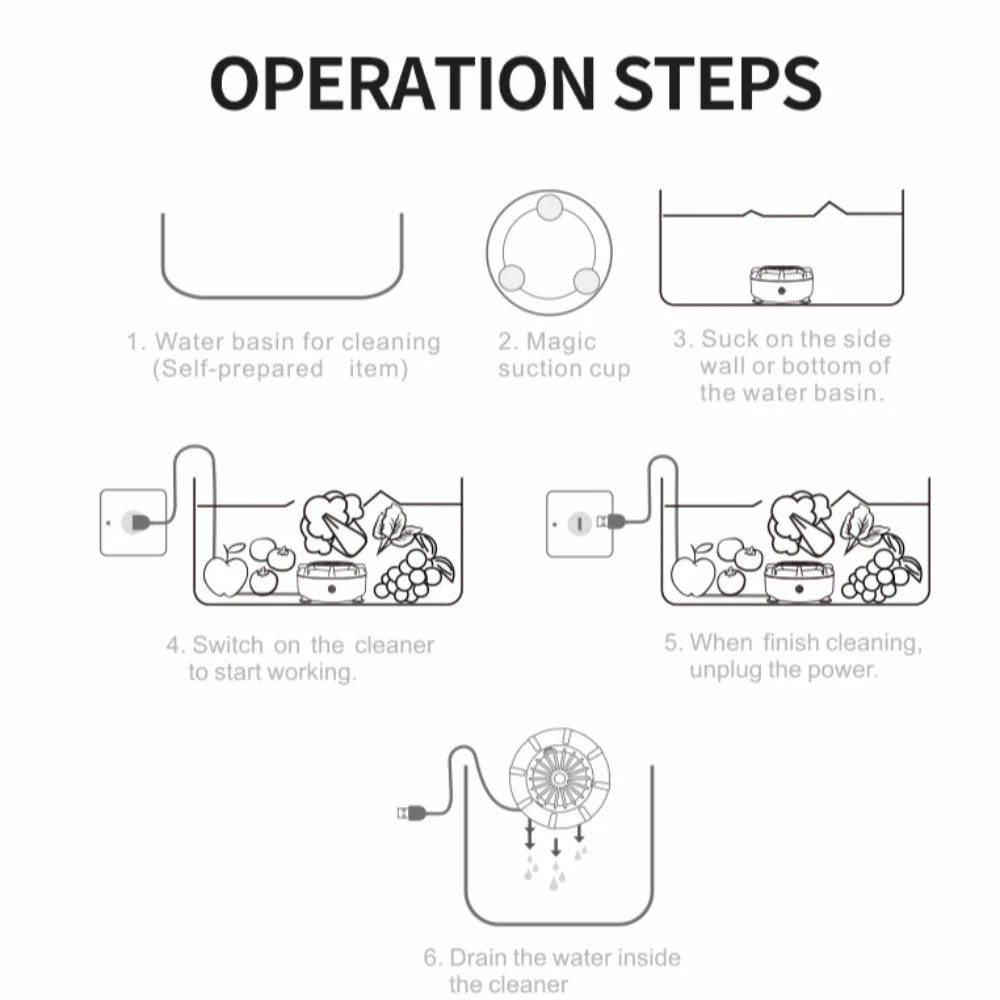 OPERATION STEPS

1. Water basin for cleaning (Self-prepared item)

2. Magic suction cup

3. Suck on the side wall or bottom of the water basin.

4. Switch on the cleaner to start working.

5. When finish cleaning, unplug the power.

6. Drain the water inside the cleaner