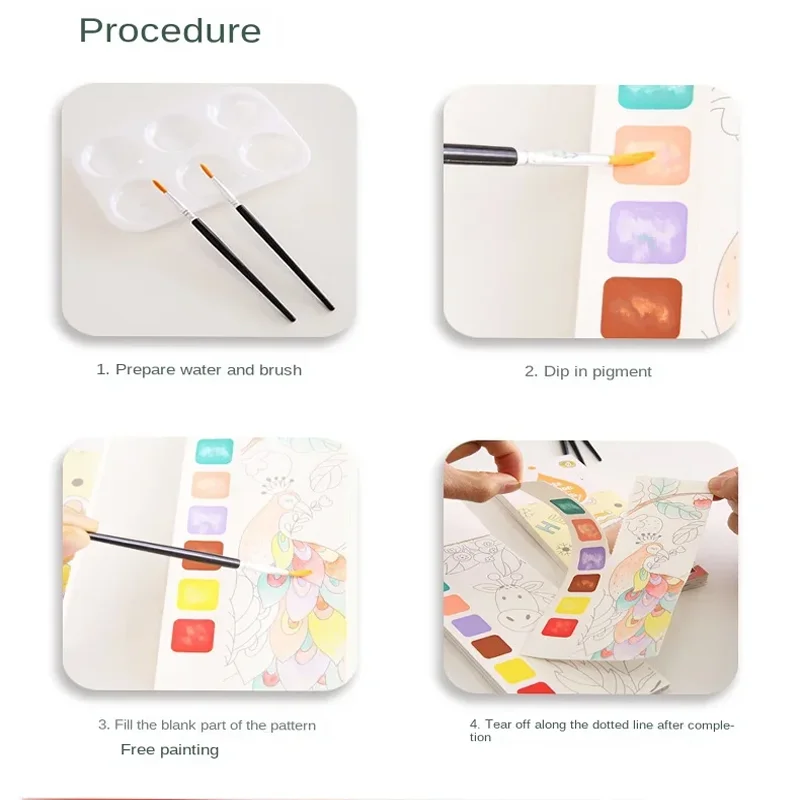 Procedure

1. Prepare water and brush

2. Dip in pigment

3. Fill the blank part of the pattern

Free painting

4. Tear off along the dotted line after completion