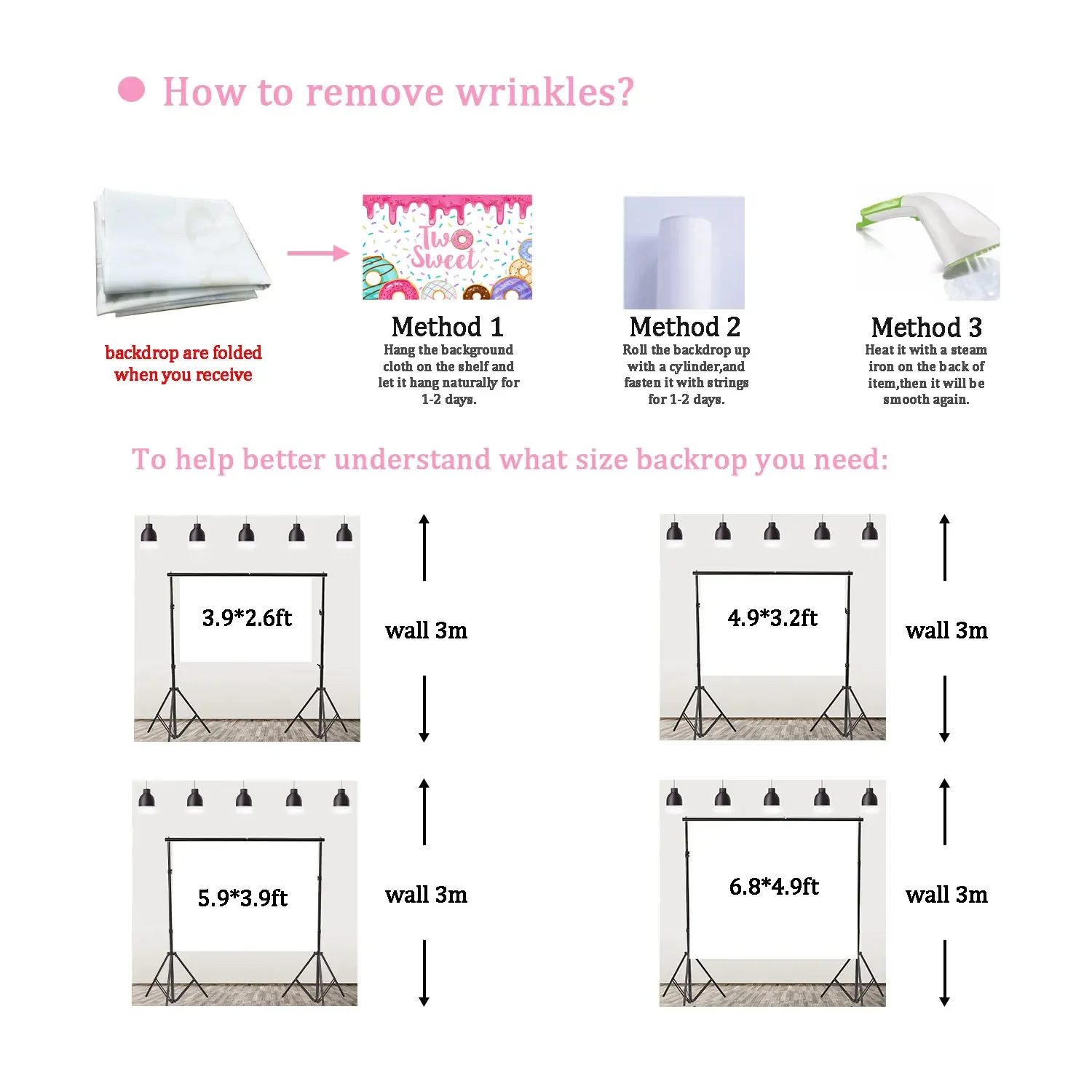 How to remove wrinkles?

backdrop are folded when you receive

Two Sweet

Method 1
Hang the background cloth on the shelf and let it hang naturally for 1-2 days.

Method 2
Roll the backdrop up with a cylinder,and fasten it with strings for 1-2 days.

Method 3
Heat it with a steam iron on the back of item,then it will be smooth again.

To help better understand what size backrop you need:

3.9*2.6ft

wall 3m

4.9*3.2ft

wall 3m

5.9*3.9ft

wall 3m

6.8*4.9ft

wall 3m