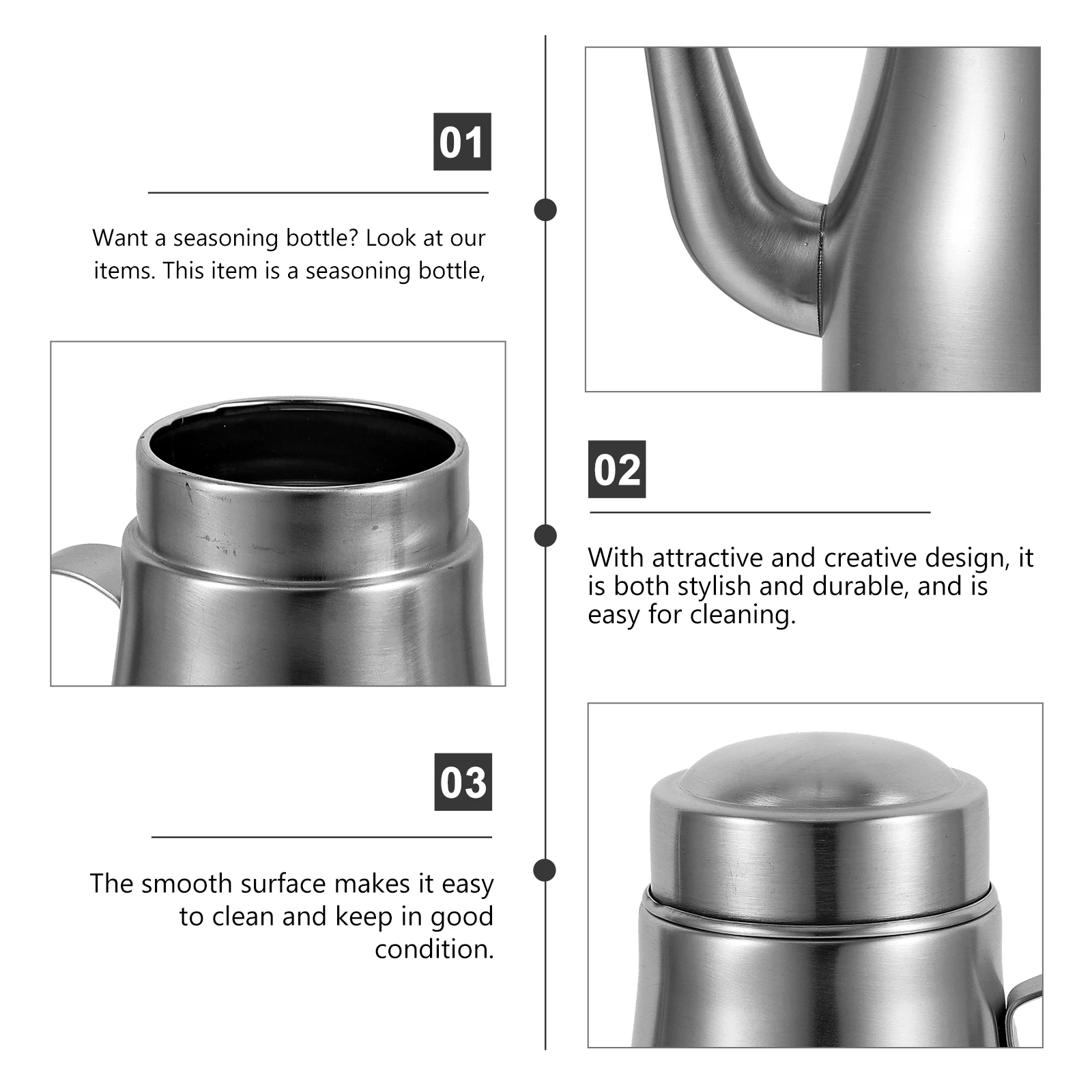 01

Want a seasoning bottle? Look at our items. This item is a seasoning bottle,

02

With attractive and creative design, it is both stylish and durable, and is easy for cleaning.

03

The smooth surface makes it easy to clean and keep in good condition.