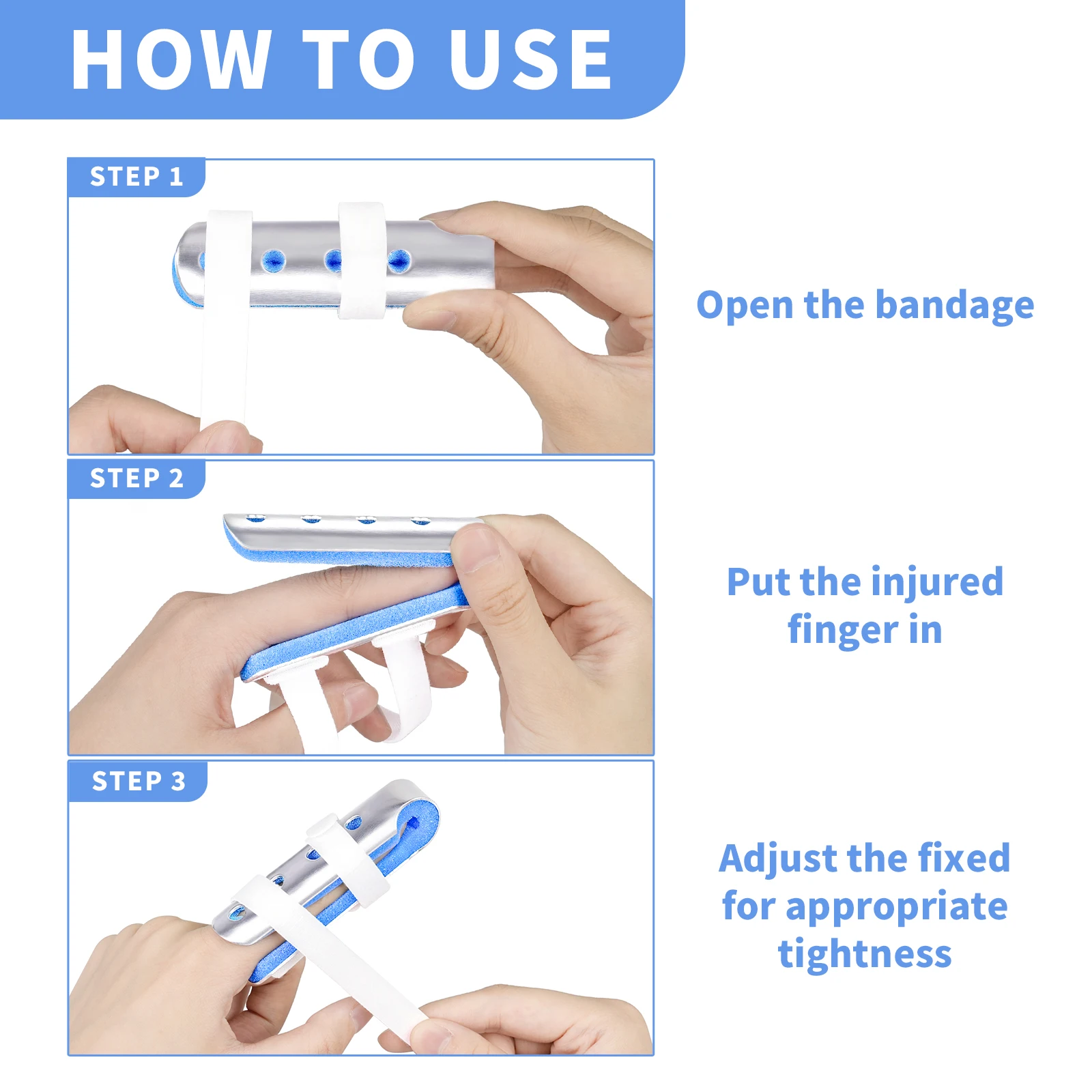 HOW TO USE

STEP 1

Open the bandage

STEP 2

Put the injured finger in

STEP 3

Adjust the fixed for appropriate tightness