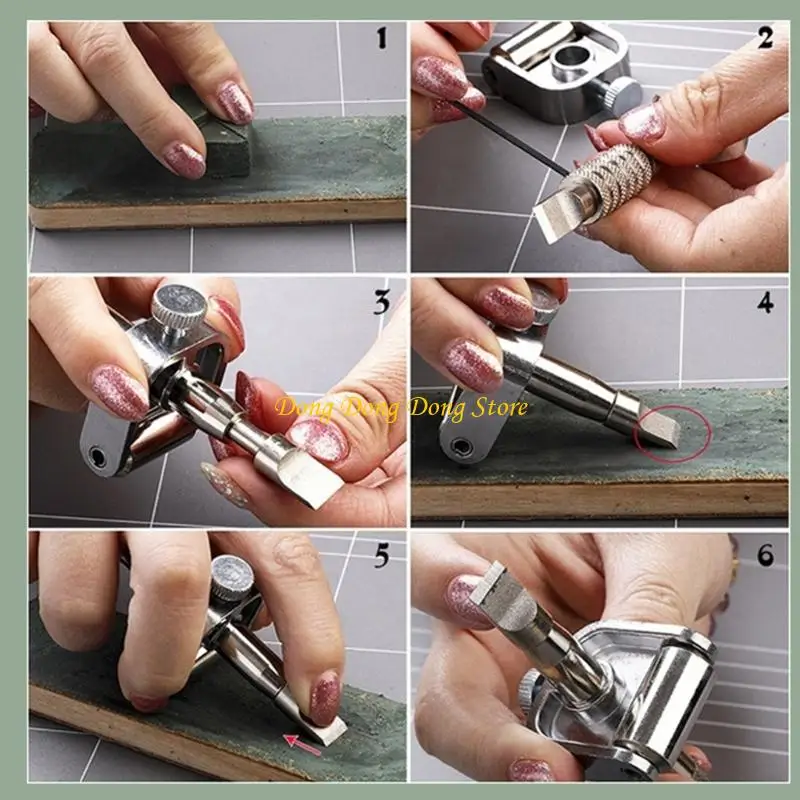 1
2
3
4
Dong Dong Dong Store
5
6