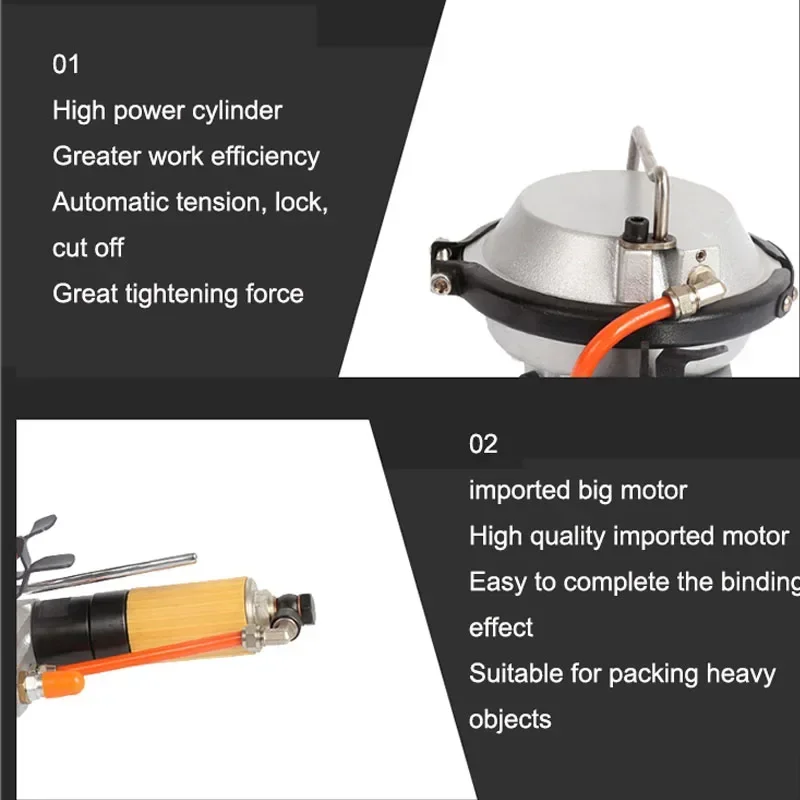 01
High power cylinder
Greater work efficiency
Automatic tension, lock, cut off
Great tightening force

02
imported big motor
High quality imported motor
Easy to complete the binding effect
Suitable for packing heavy objects