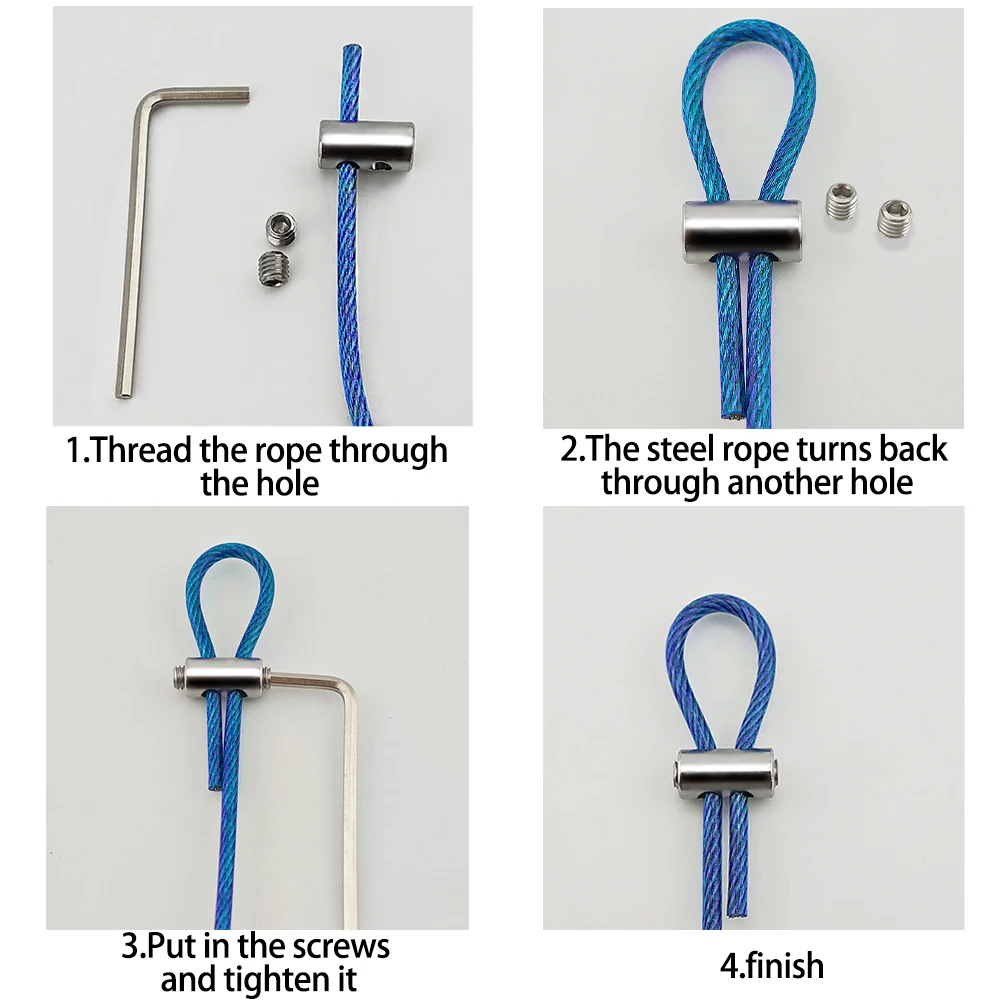 1.Thread the rope through the hole

2.The steel rope turns back through another hole

3.Put in the screws and tighten it

4.finish