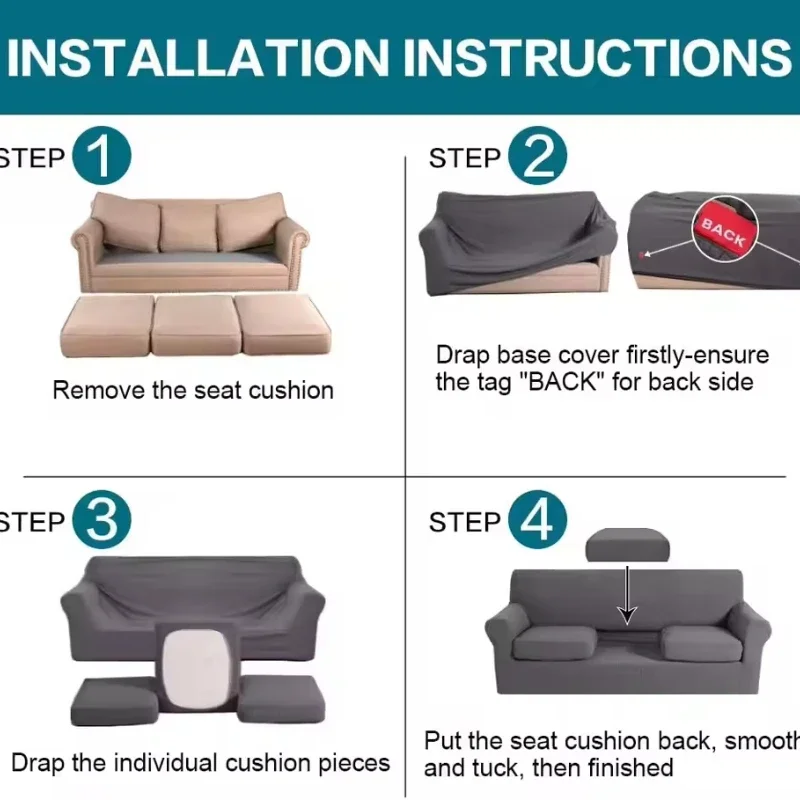 INSTALLATION INSTRUCTIONS

STEP 1

Remove the seat cushion

STEP 2

BACK

Drap base cover firstly-ensure the tag "BACK" for back side

STEP 3

Drap the individual cushion pieces

STEP 4

Put the seat cushion back, smooth and tuck, then finished