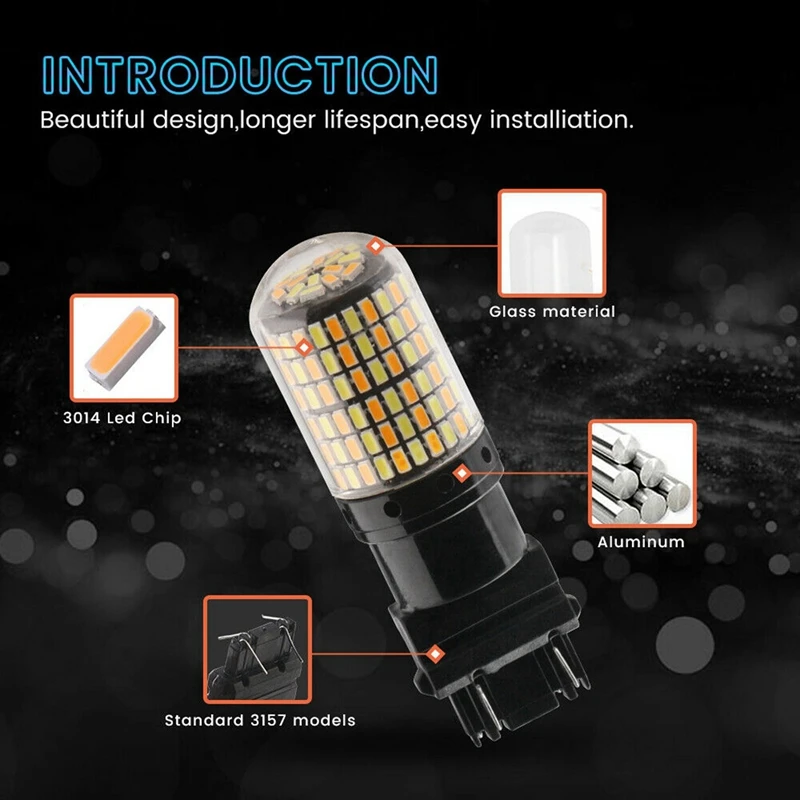 INTRODUCTION
Beautiful design,longer lifespan,easy installiation.

Glass material

3014 Led Chip

Aluminum

Standard 3157 models