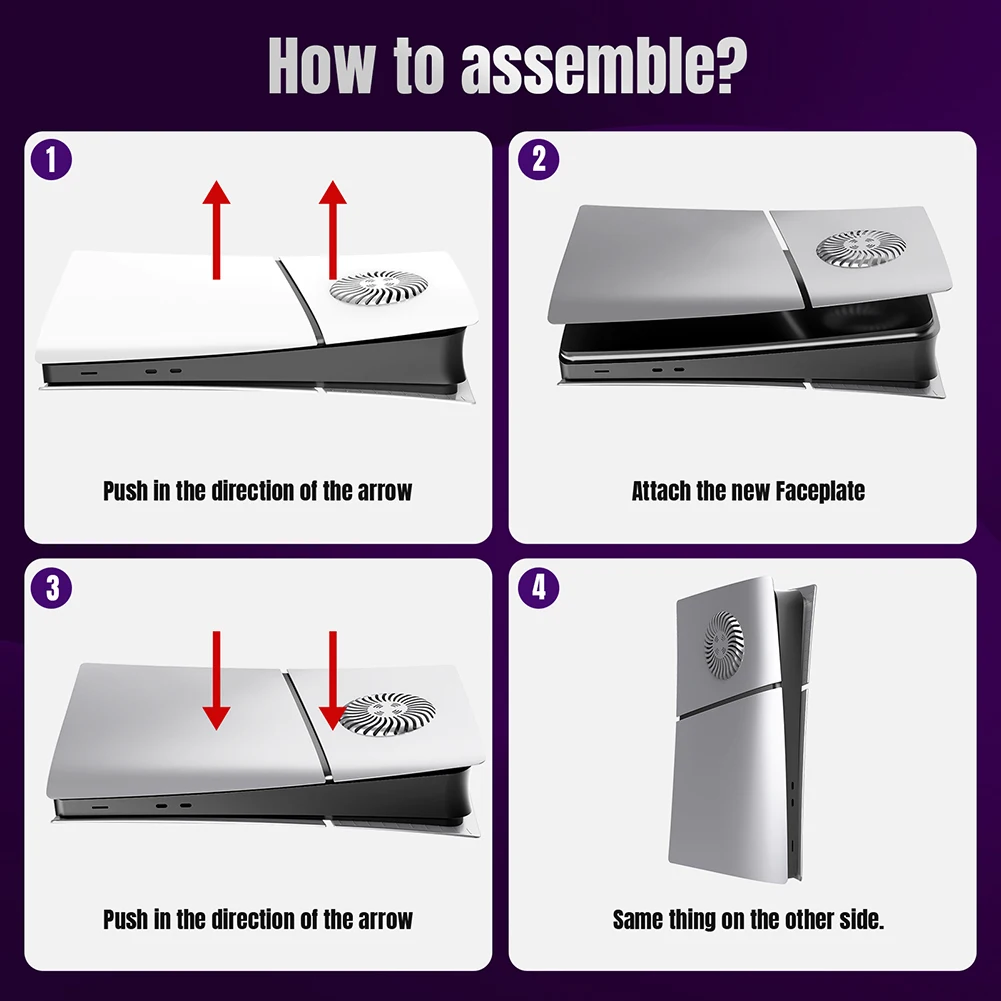 How to assemble?

1

Push in the direction of the arrow

2

Attach the new Faceplate

3

Push in the direction of the arrow

4

Same thing on the other side.