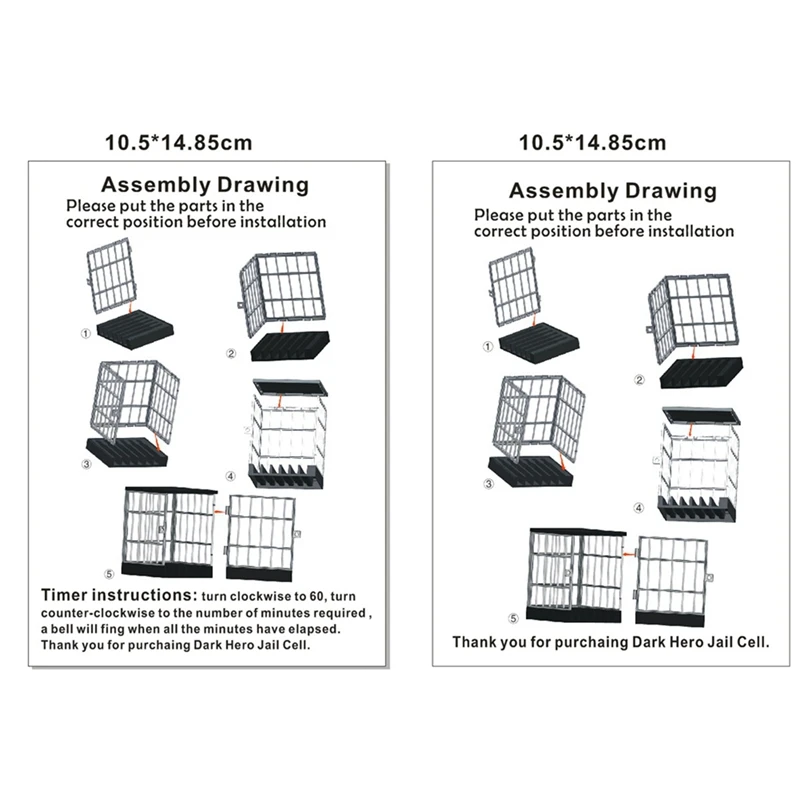 10.5*14.85cm

Assembly Drawing

Please put the parts in the correct position before installation

①

②

③

④

⑤

Timer instructions: turn clockwise to 60, turn counter-clockwise to the number of minutes required , a bell will fing when all the minutes have elapsed. Thank you for purchaing Dark Hero Jail Cell.

10.5*14.85cm

Assembly Drawing

Please put the parts in the correct position before installation

①

②

③

④

⑤

Thank you for purchaing Dark Hero Jail Cell.