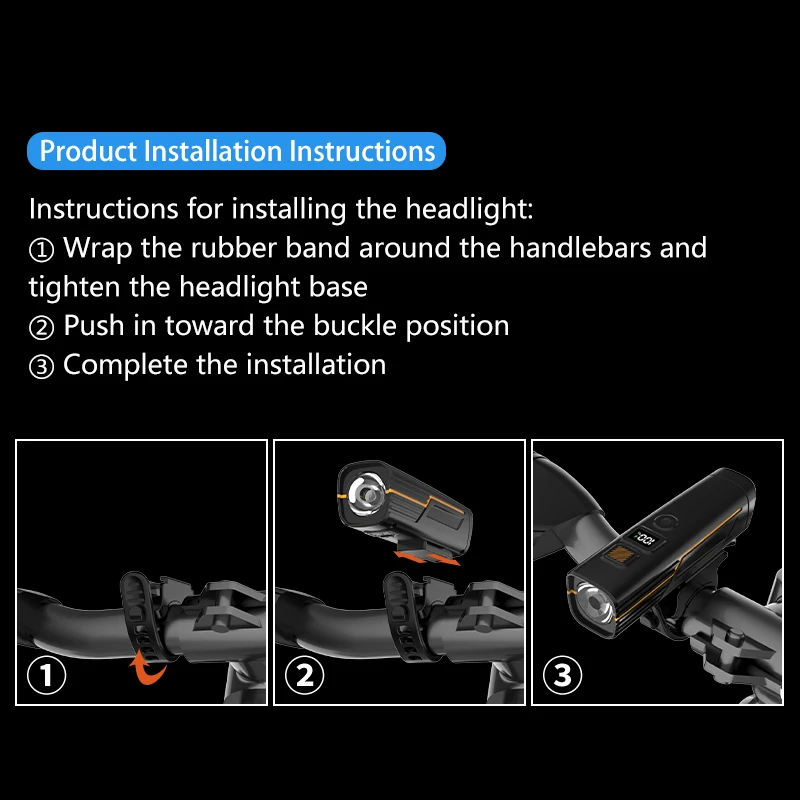 Product Installation Instructions

Instructions for installing the headlight:
① Wrap the rubber band around the handlebars and tighten the headlight base
② Push in toward the buckle position
③ Complete the installation

①

②

100

③