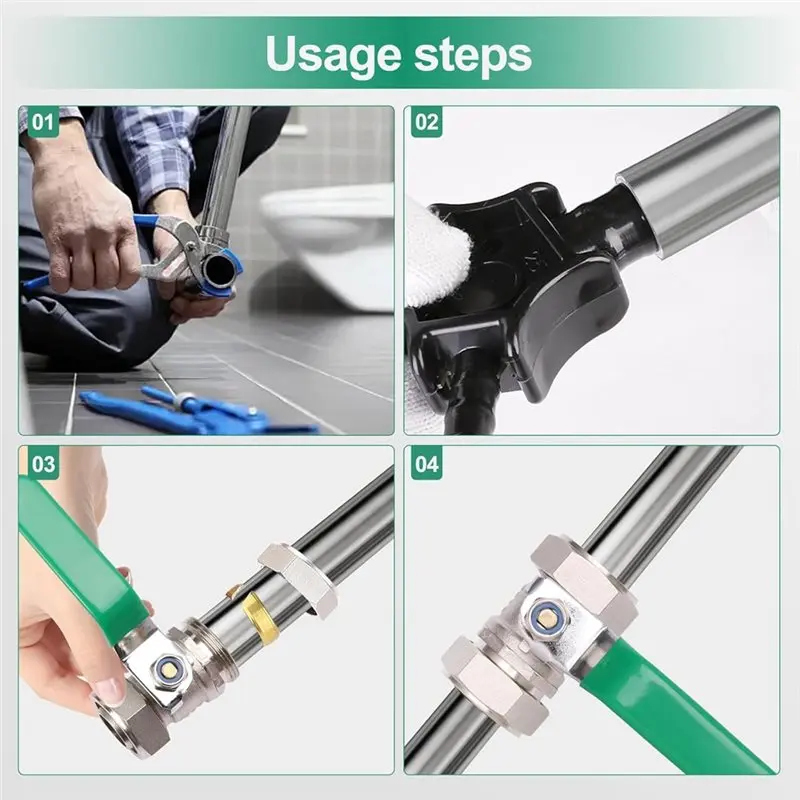 Usage steps

01

02

03

04