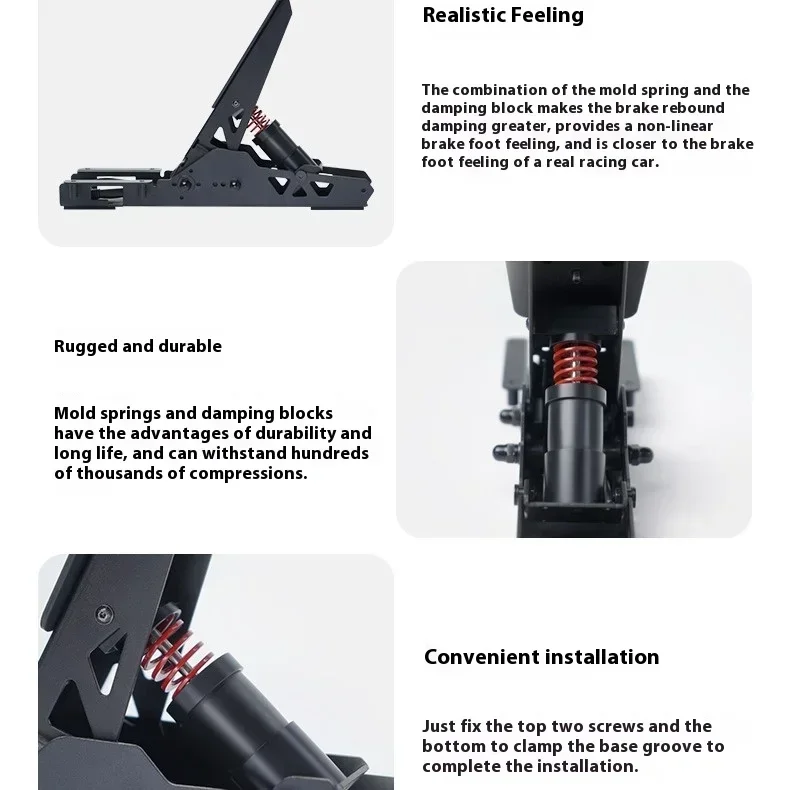 Realistic Feeling

The combination of the mold spring and the damping block makes the brake rebound damping greater, provides a non-linear brake foot feeling, and is closer to the brake foot feeling of a real racing car.

Rugged and durable

Mold springs and damping blocks have the advantages of durability and long life, and can withstand hundreds of thousands of compressions.

Convenient installation

Just fix the top two screws and the bottom to clamp the base groove to complete the installation.