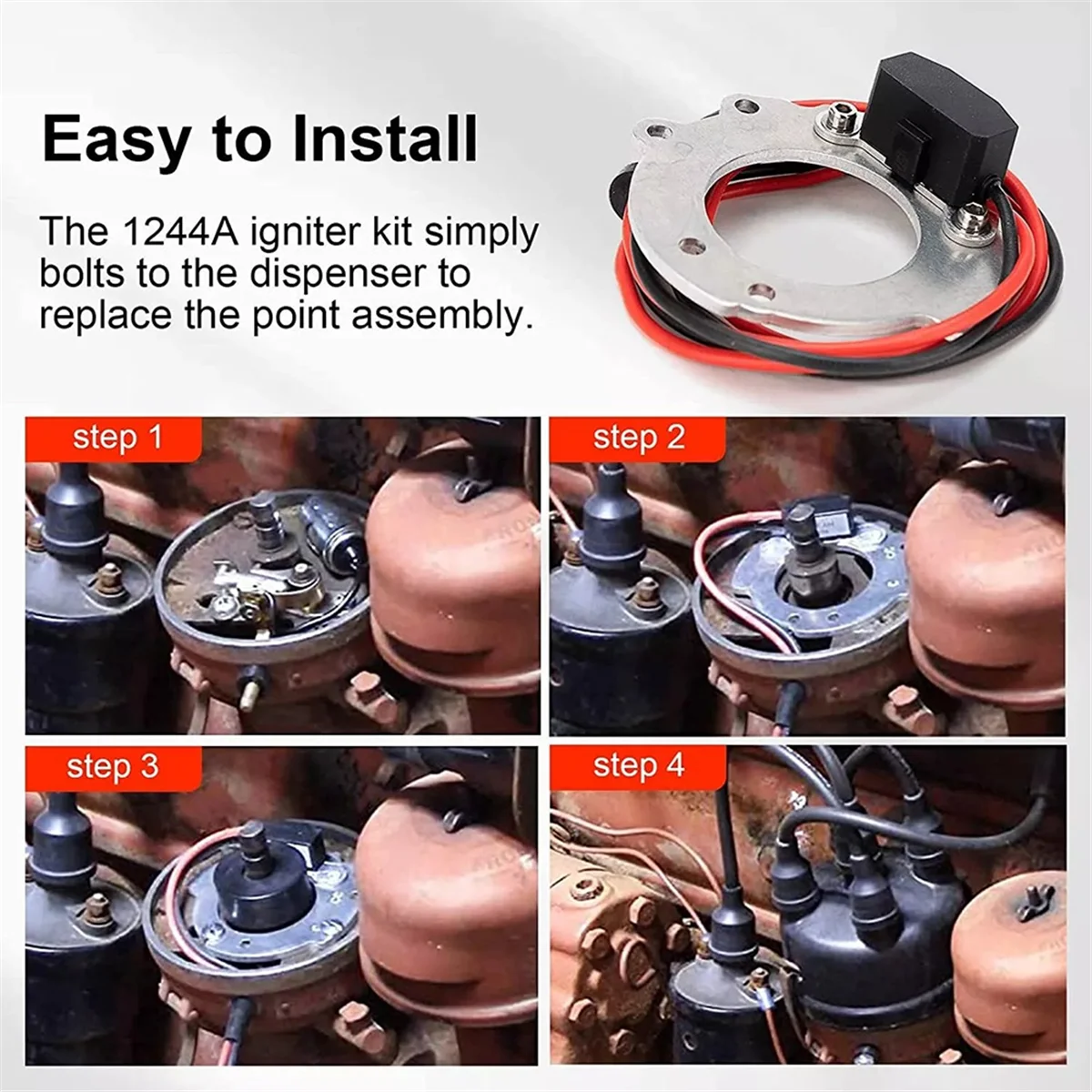 Easy to Install

The 1244A igniter kit simply bolts to the dispenser to replace the point assembly.

step 1

step 2

step 3

step 4