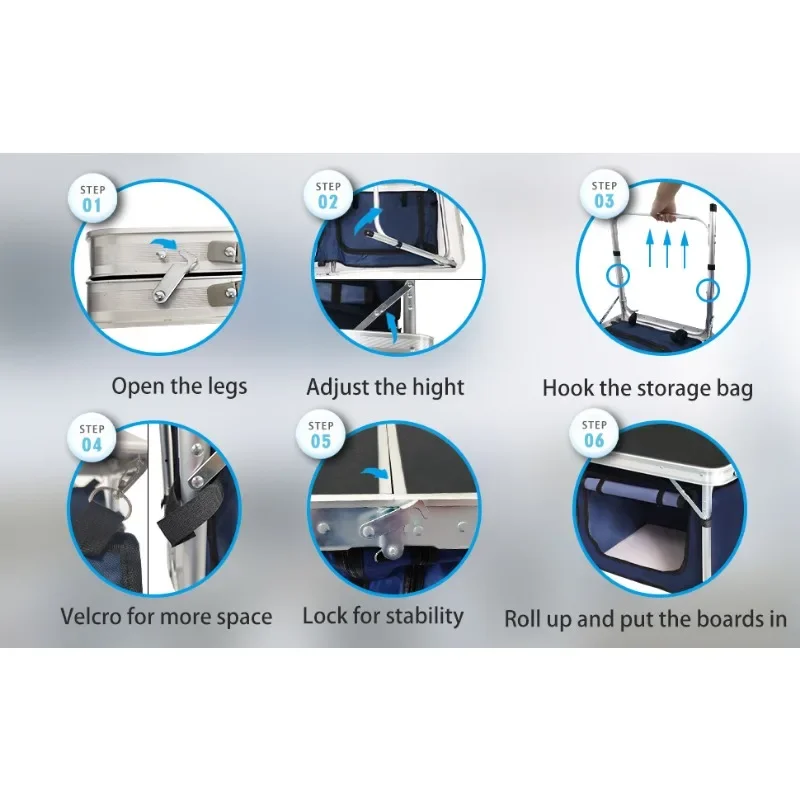 STEP 01

Open the legs

STEP 02

Adjust the hight

STEP 03

Hook the storage bag

STEP 04

Velcro for more space

STEP 05

Lock for stability

STEP 06

Roll up and put the boards in