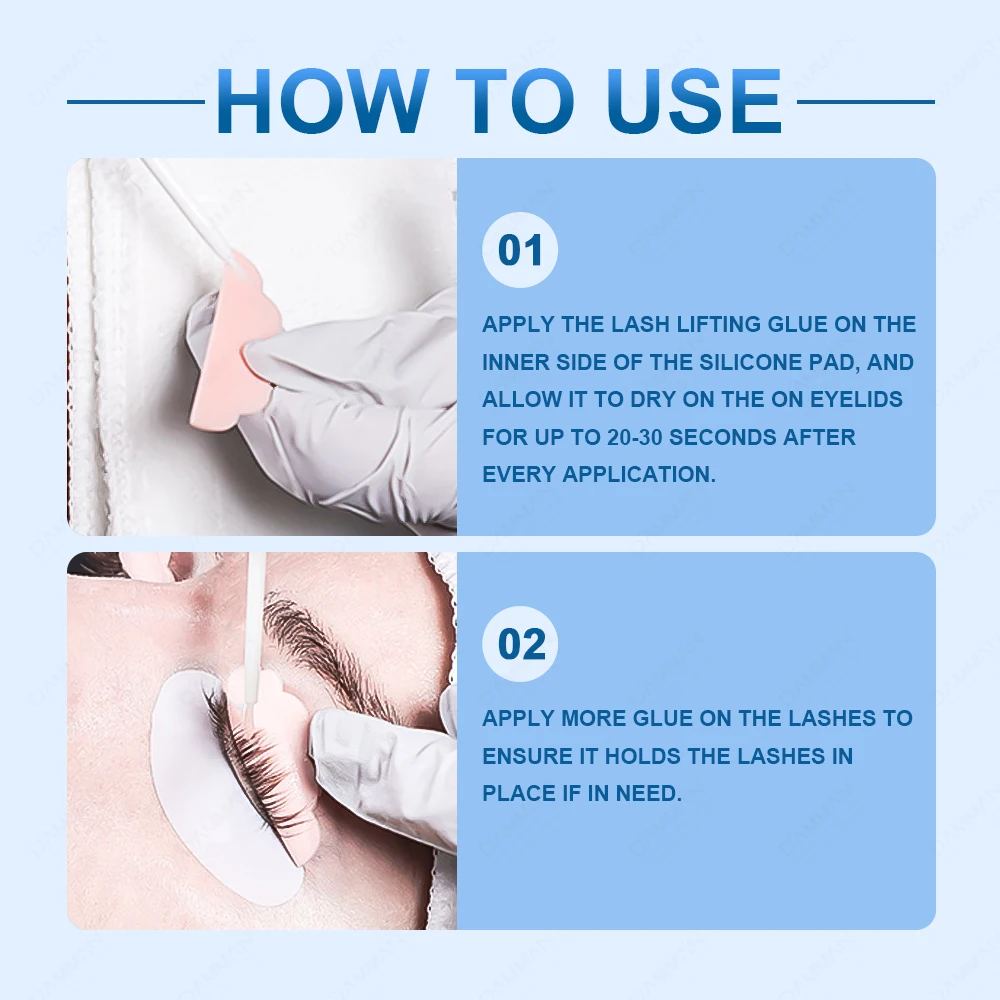 HOW TO USE

01

APPLY THE LASH LIFTING GLUE ON THE INNER SIDE OF THE SILICONE PAD, AND ALLOW IT TO DRY ON THE ON EYELIDS FOR UP TO 20-30 SECONDS AFTER EVERY APPLICATION.

02

APPLY MORE GLUE ON THE LASHES TO ENSURE IT HOLDS THE LASHES IN PLACE IF IN NEED.