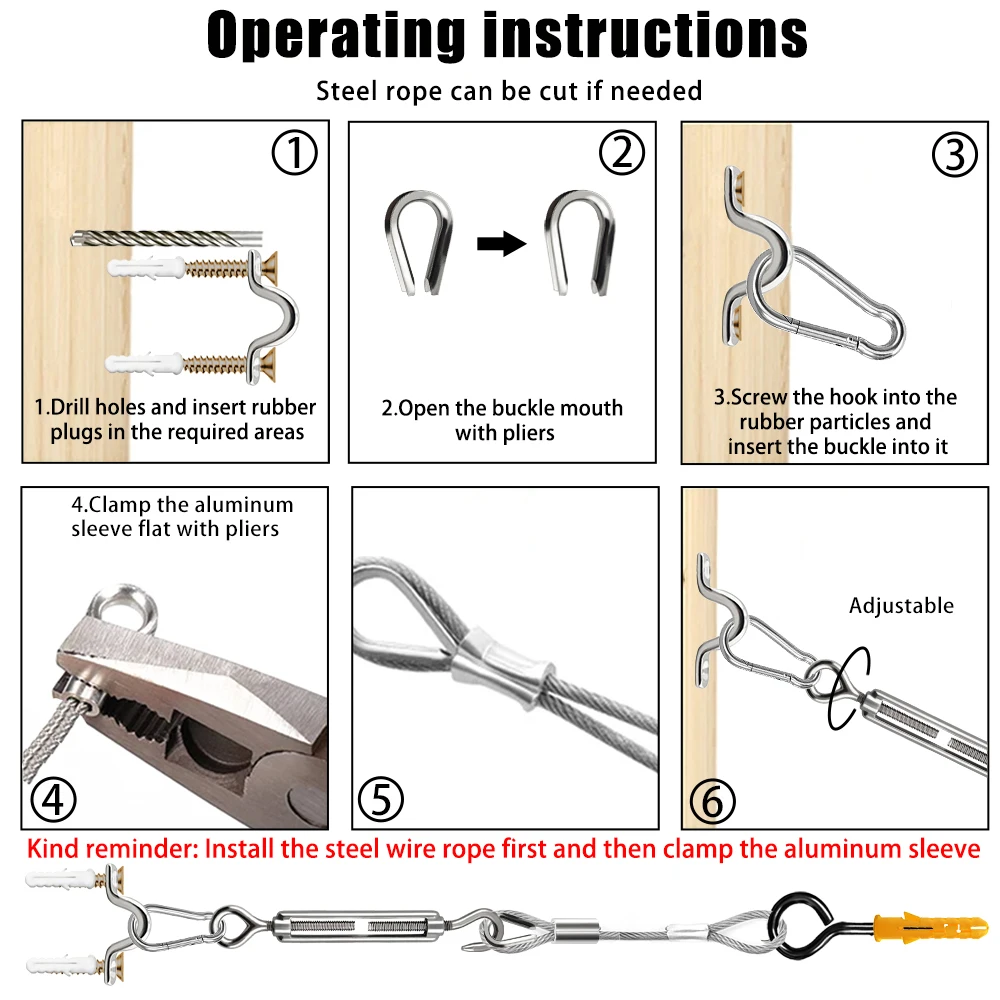 Operating instructions

Steel rope can be cut if needed

①

1.Drill holes and insert rubber plugs in the required areas

②

2.Open the buckle mouth with pliers

③

3.Screw the hook into the rubber particles and insert the buckle into it

4.Clamp the aluminum sleeve flat with pliers

④

⑤

Adjustable

⑥

Kind reminder: Install the steel wire rope first and then clamp the aluminum sleeve