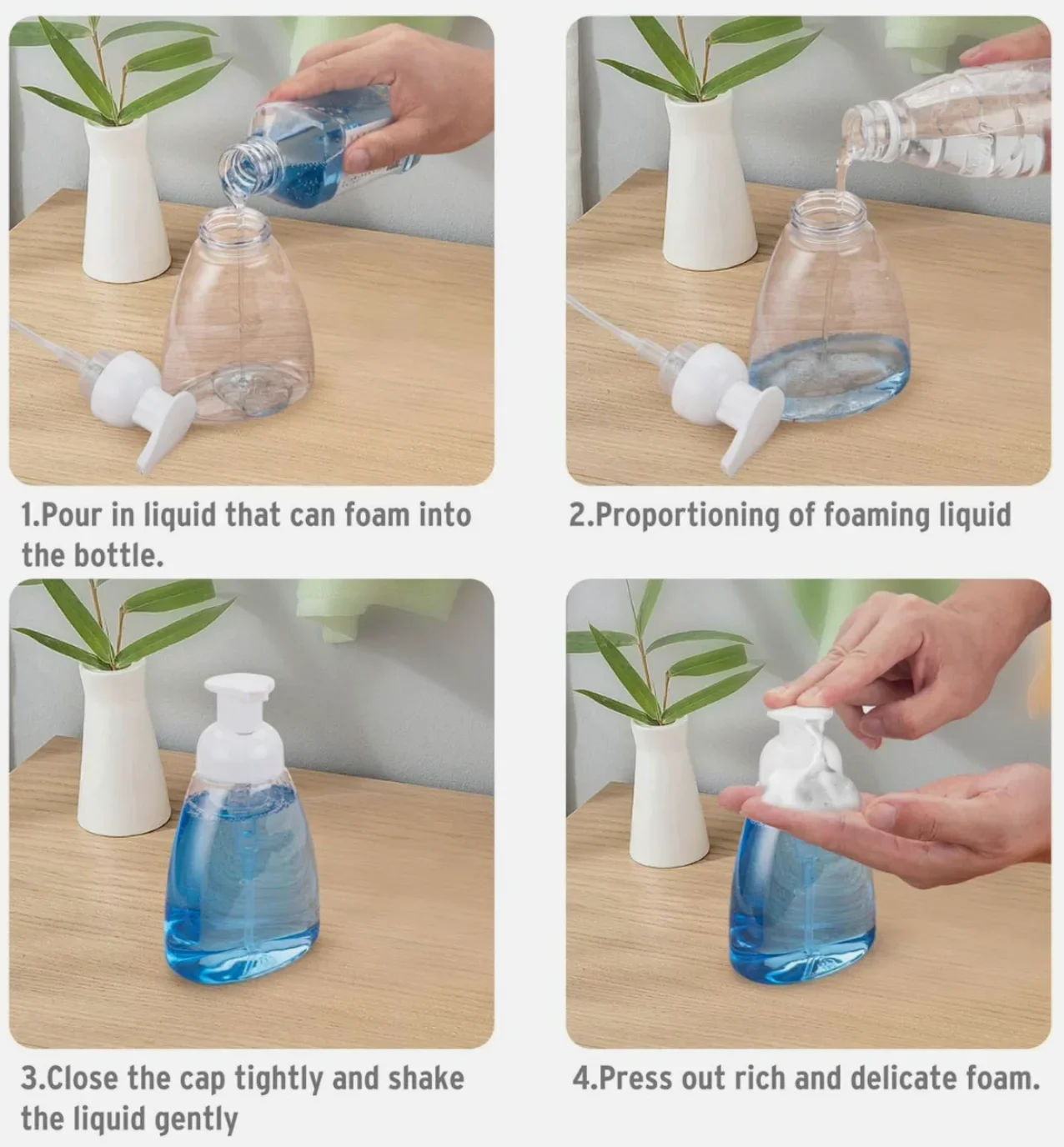 1.Pour in liquid that can foam into the bottle.

2.Proportioning of foaming liquid

3.Close the cap tightly and shake the liquid gently

4.Press out rich and delicate foam.