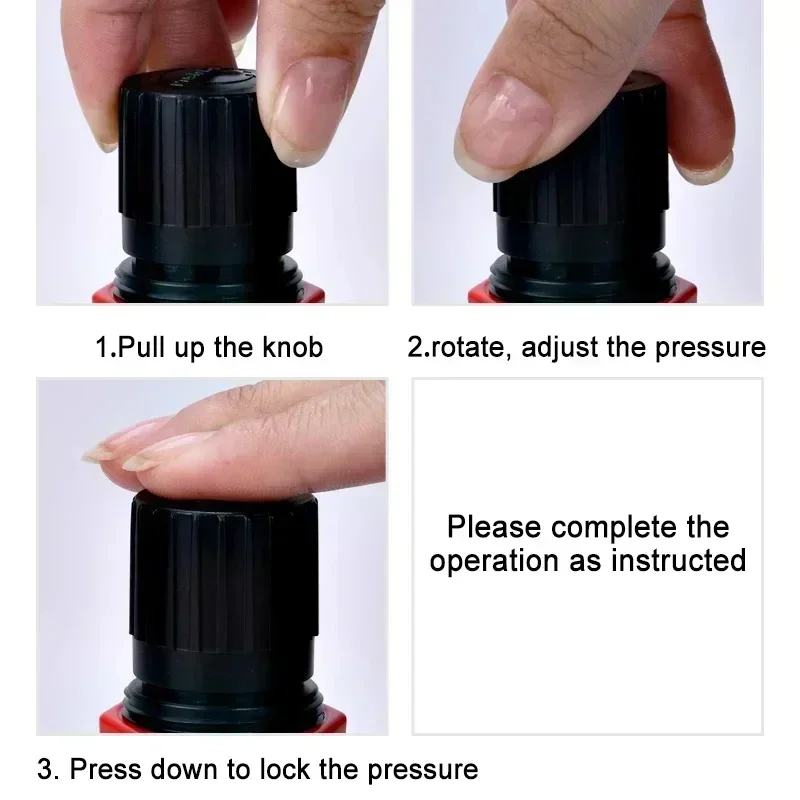 1.Pull up the knob

2.rotate, adjust the pressure

Please complete the operation as instructed

3. Press down to lock the pressure