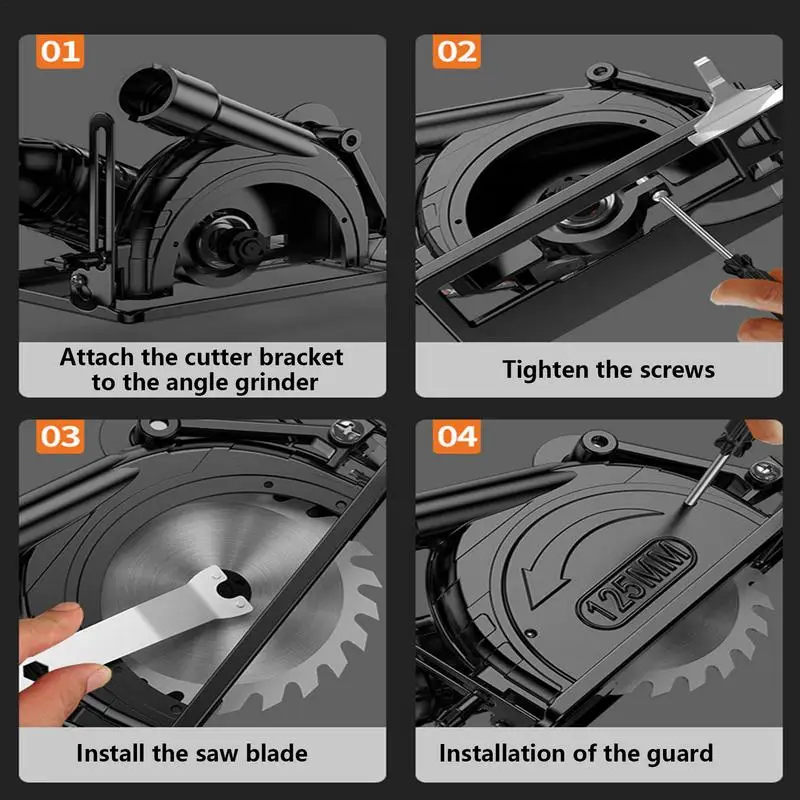 01

Attach the cutter bracket to the angle grinder

02

Tighten the screws

03

Install the saw blade

04

125MM

Installation of the guard