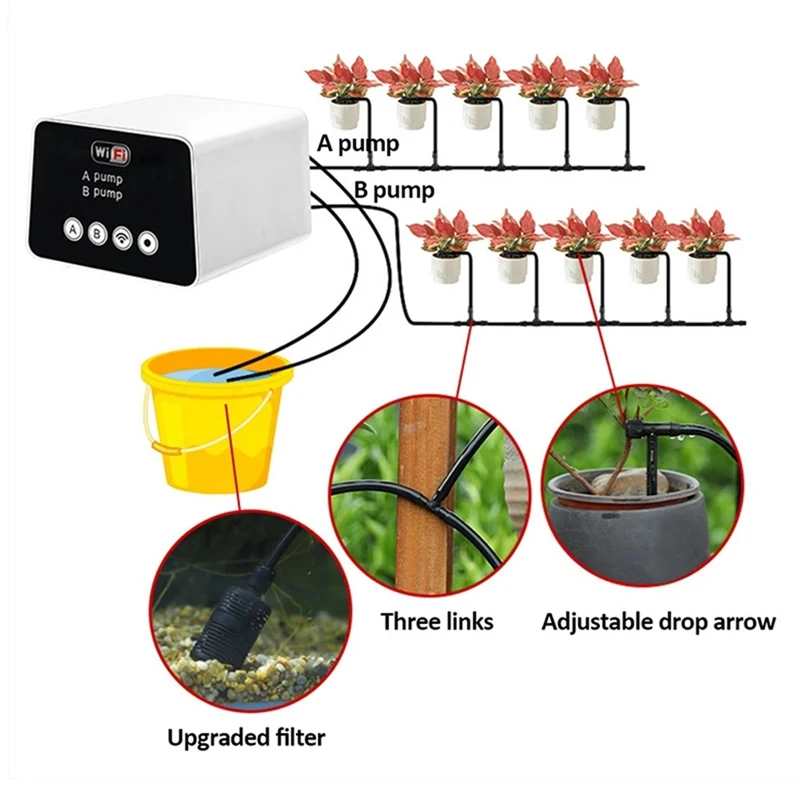 WiFi
A pump
B pump
A
B

A pump
B pump

Three links
Adjustable drop arrow
Upgraded filter