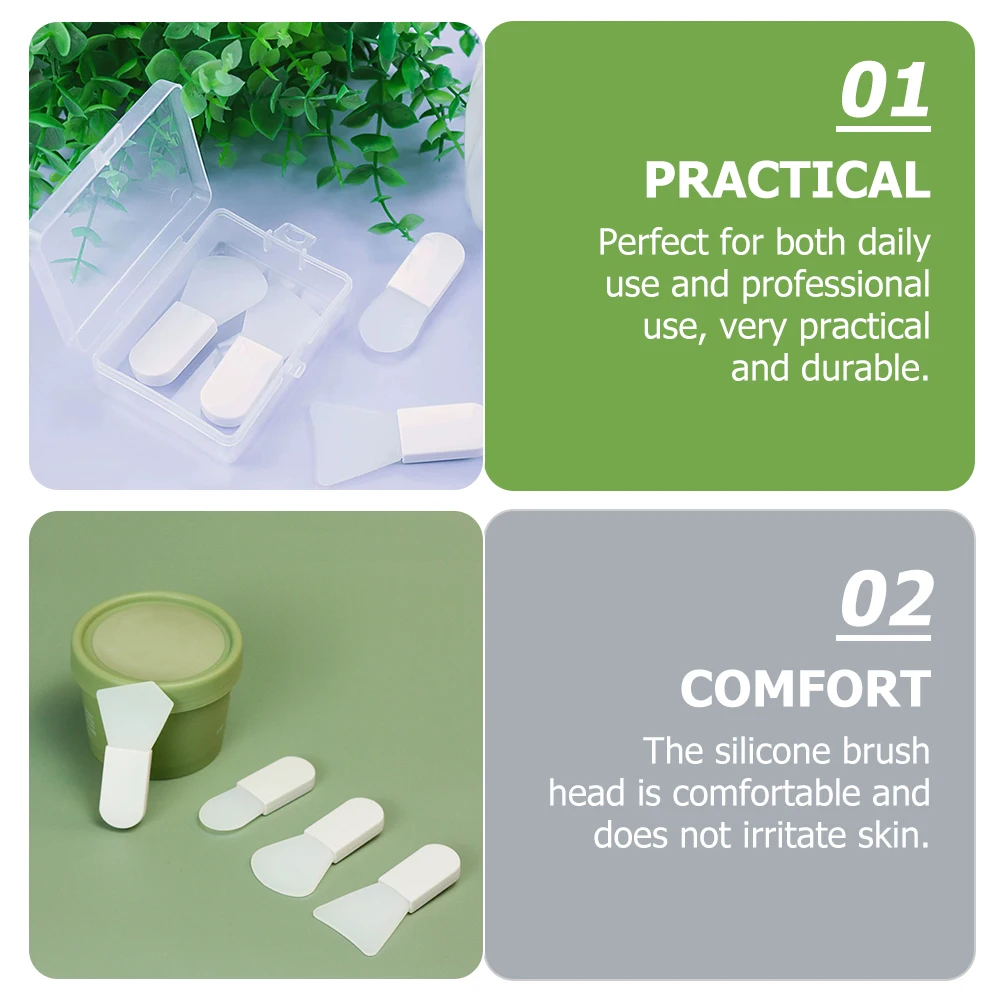 01

PRACTICAL

Perfect for both daily use and professional use, very practical and durable.

02

COMFORT

The silicone brush head is comfortable and does not irritate skin.