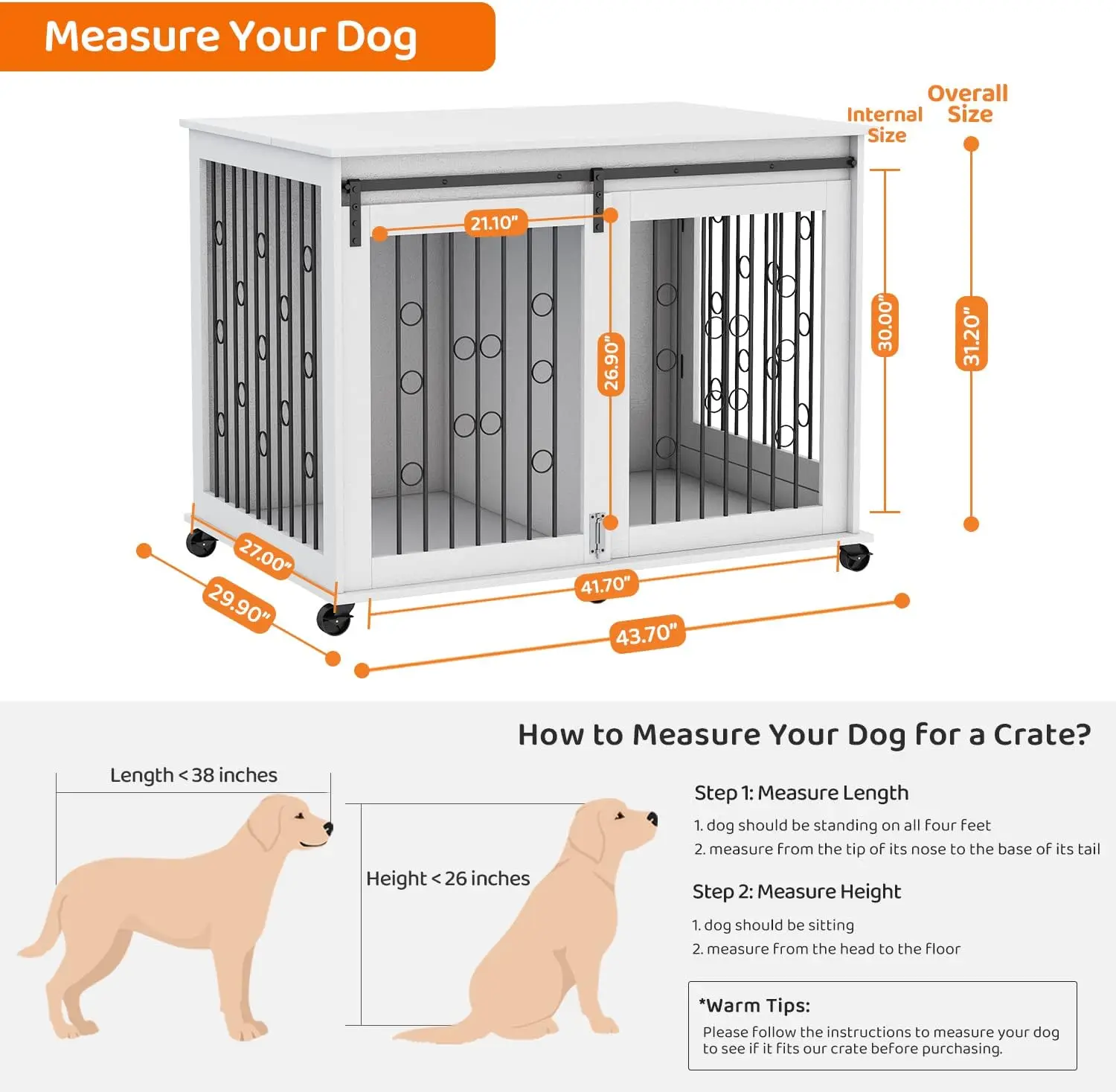 Measure Your Dog

Internal Size

Overall Size

21.10"

26.90"

30.00"

31.20"

27.00"

29.90"

41.70"

43.70"

How to Measure Your Dog for a Crate?

Length < 38 inches

Height < 26 inches

Step 1: Measure Length

1. dog should be standing on all four feet

2. measure from the tip of its nose to the base of its tail

Step 2: Measure Height

1. dog should be sitting

2. measure from the head to the floor

*Warm Tips:

Please follow the instructions to measure your dog to see if it fits our crate before purchasing.