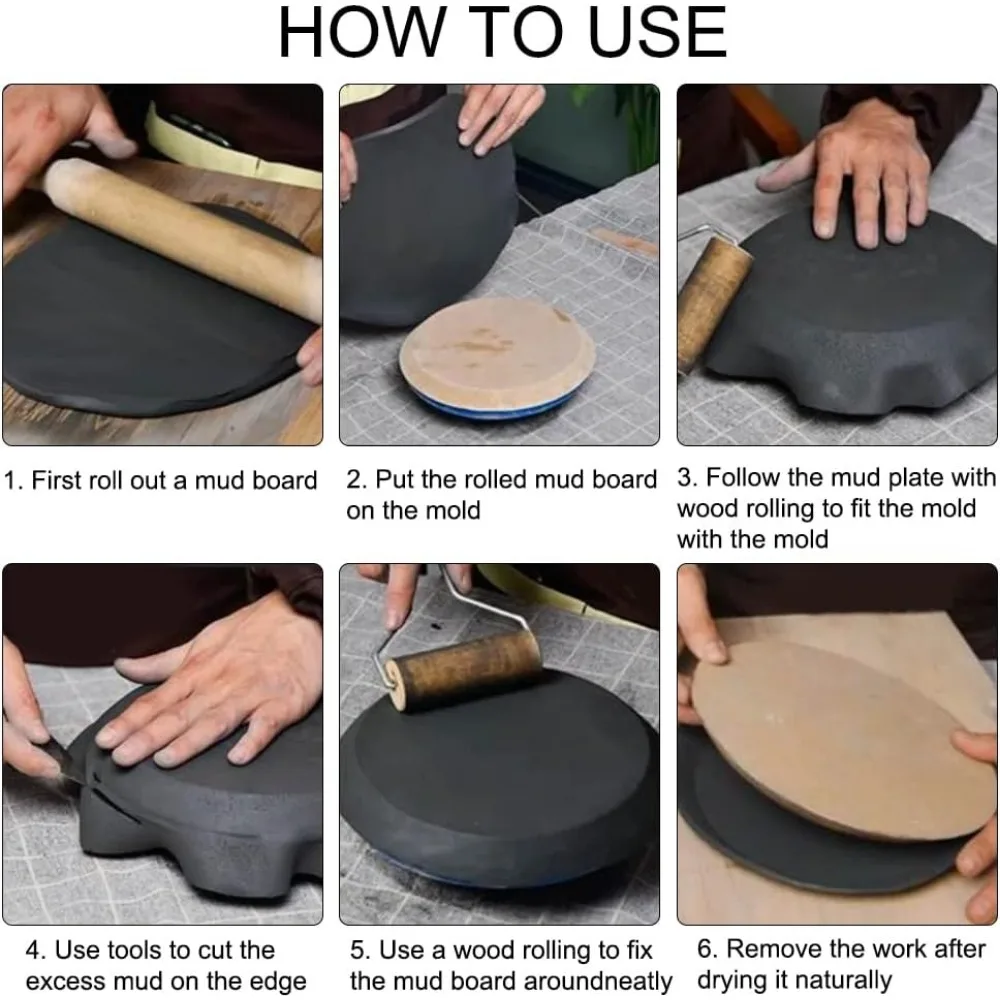 HOW TO USE

1. First roll out a mud board

2. Put the rolled mud board on the mold

3. Follow the mud plate with wood rolling to fit the mold with the mold

4. Use tools to cut the excess mud on the edge

5. Use a wood rolling to fix the mud board aroundneatly

6. Remove the work after drying it naturally