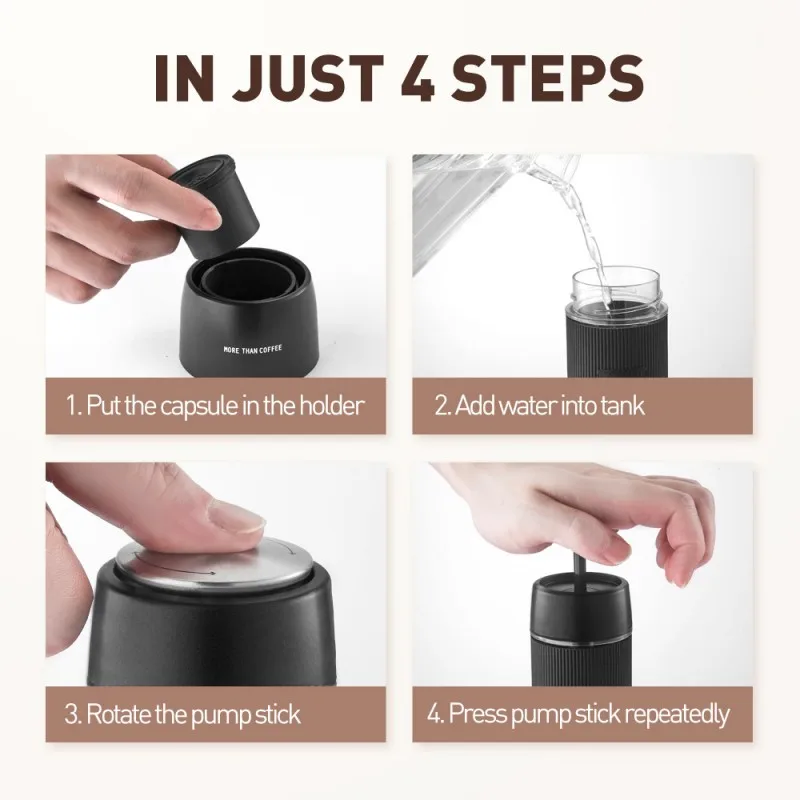 IN JUST 4 STEPS

MORE THAN COFFEE

1. Put the capsule in the holder

2. Add water into tank

3. Rotate the pump stick

4. Press pump stick repeatedly