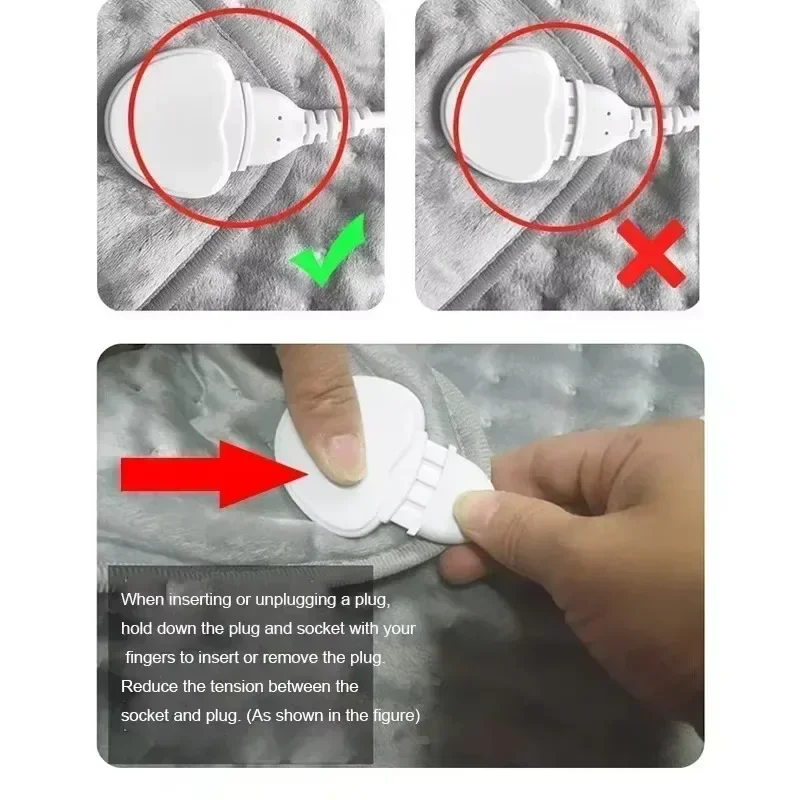 When inserting or unplugging a plug, hold down the plug and socket with your fingers to insert or remove the plug. Reduce the tension between the socket and plug. (As shown in the figure)