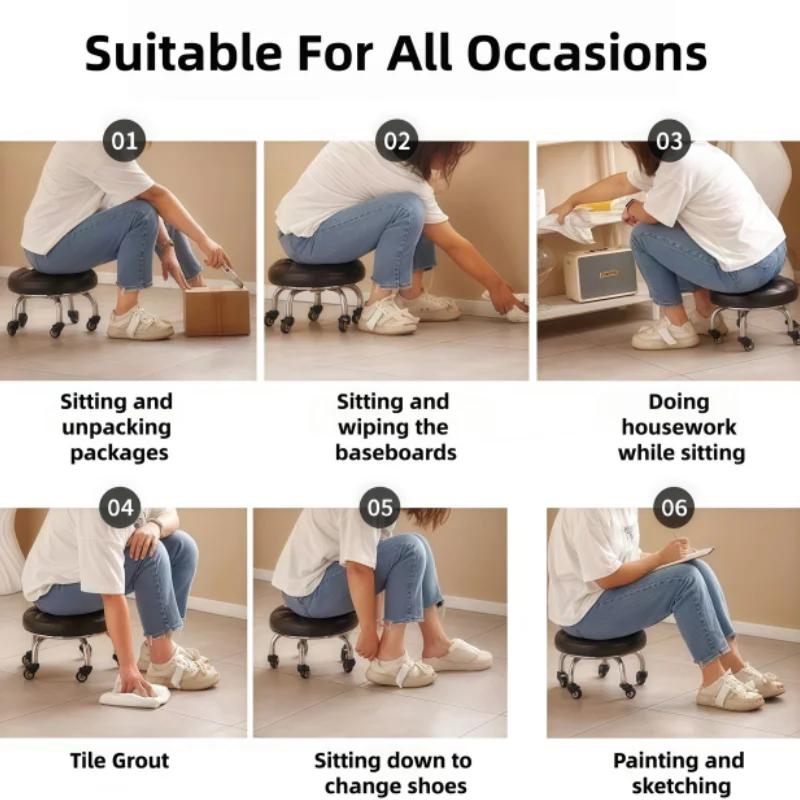 Suitable For All Occasions

01

Sitting and unpacking packages

02

Sitting and wiping the baseboards

03

Doing housework while sitting

04

Tile Grout

05

Sitting down to change shoes

06

Painting and sketching