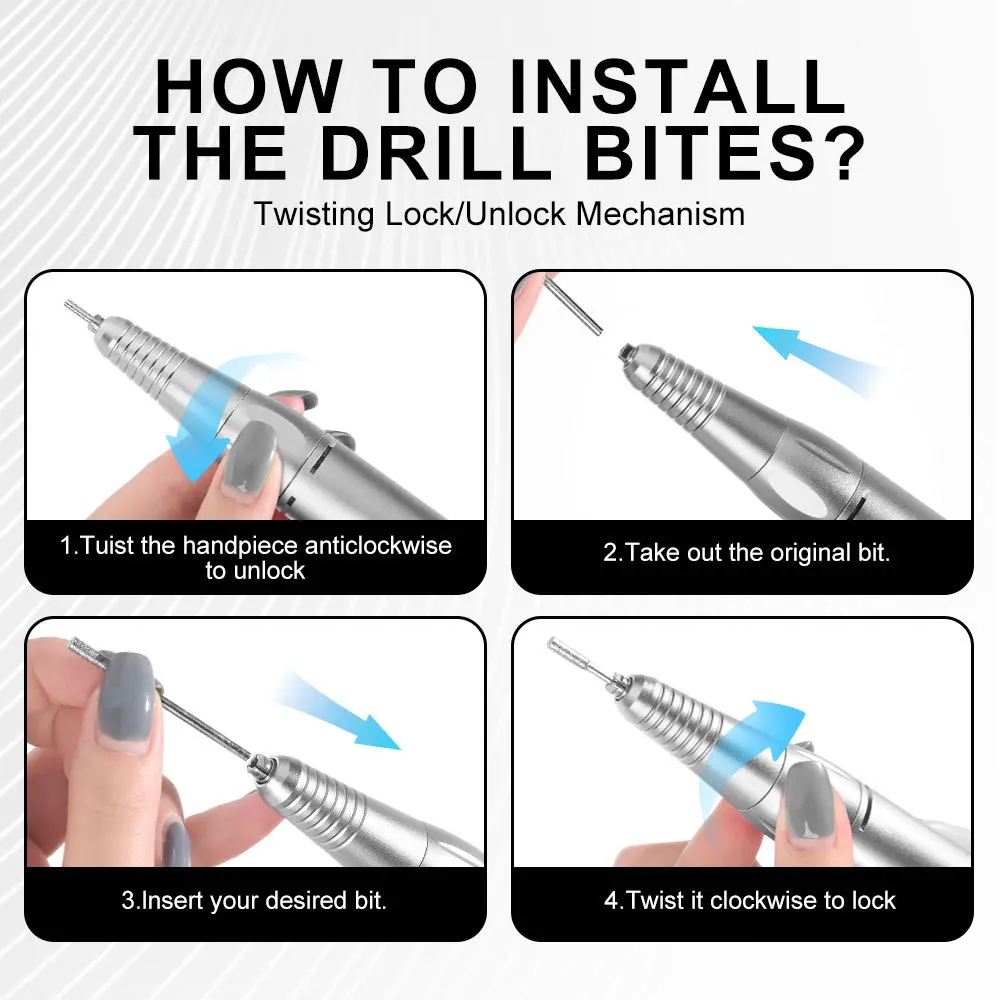 HOW TO INSTALL THE DRILL BITES?

Twisting Lock/Unlock Mechanism

1.Tuist the handpiece anticlockwise to unlock

2.Take out the original bit.

3.Insert your desired bit.

4.Twist it clockwise to lock