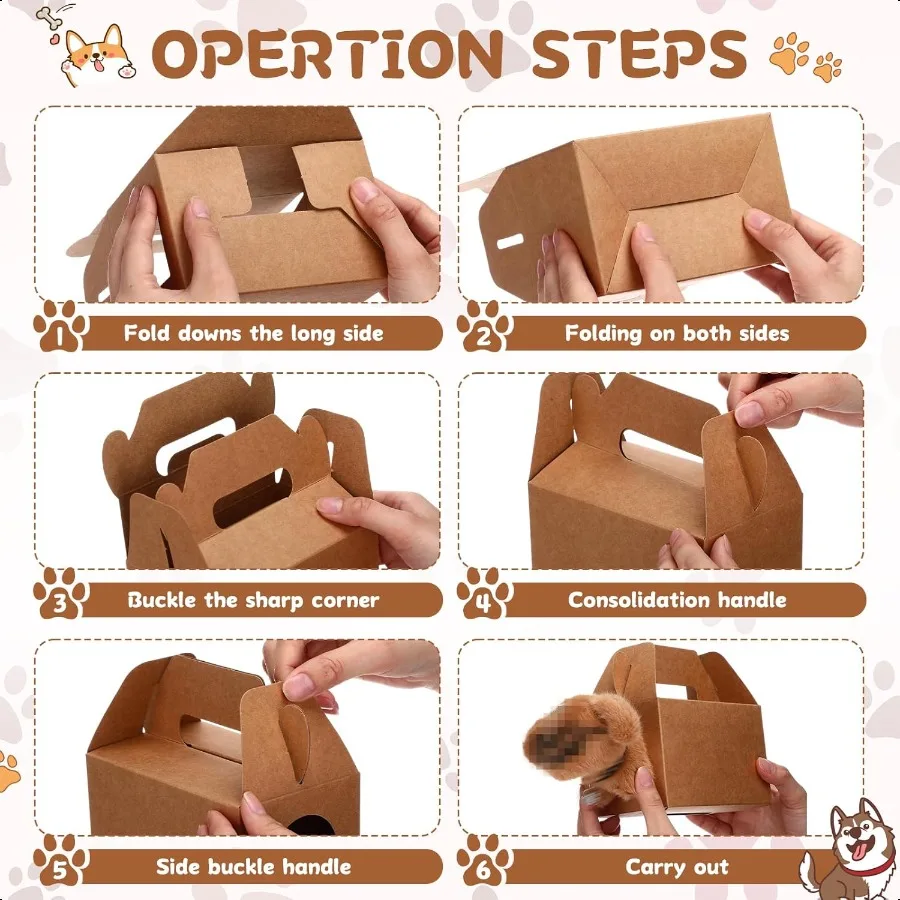 OPERTION STEPS

1 Fold downs the long side

2 Folding on both sides

3 Buckle the sharp corner

4 Consolidation handle

5 Side buckle handle

6 Carry out