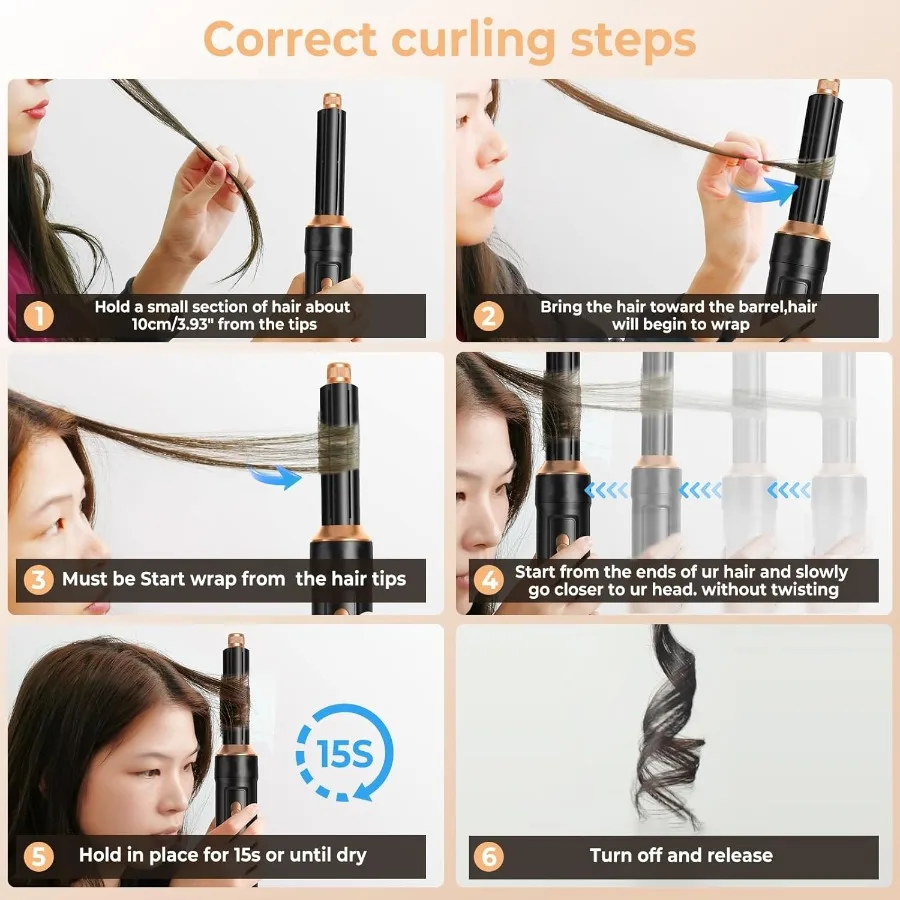 Correct curling steps

1 Hold a small section of hair about 10cm/3.93" from the tips

2 Bring the hair toward the barrel,hair will begin to wrap

3 Must be Start wrap from the hair tips

4 Start from the ends of ur hair and slowly go closer to ur head. without twisting

15S

5 Hold in place for 15s or until dry

6 Turn off and release