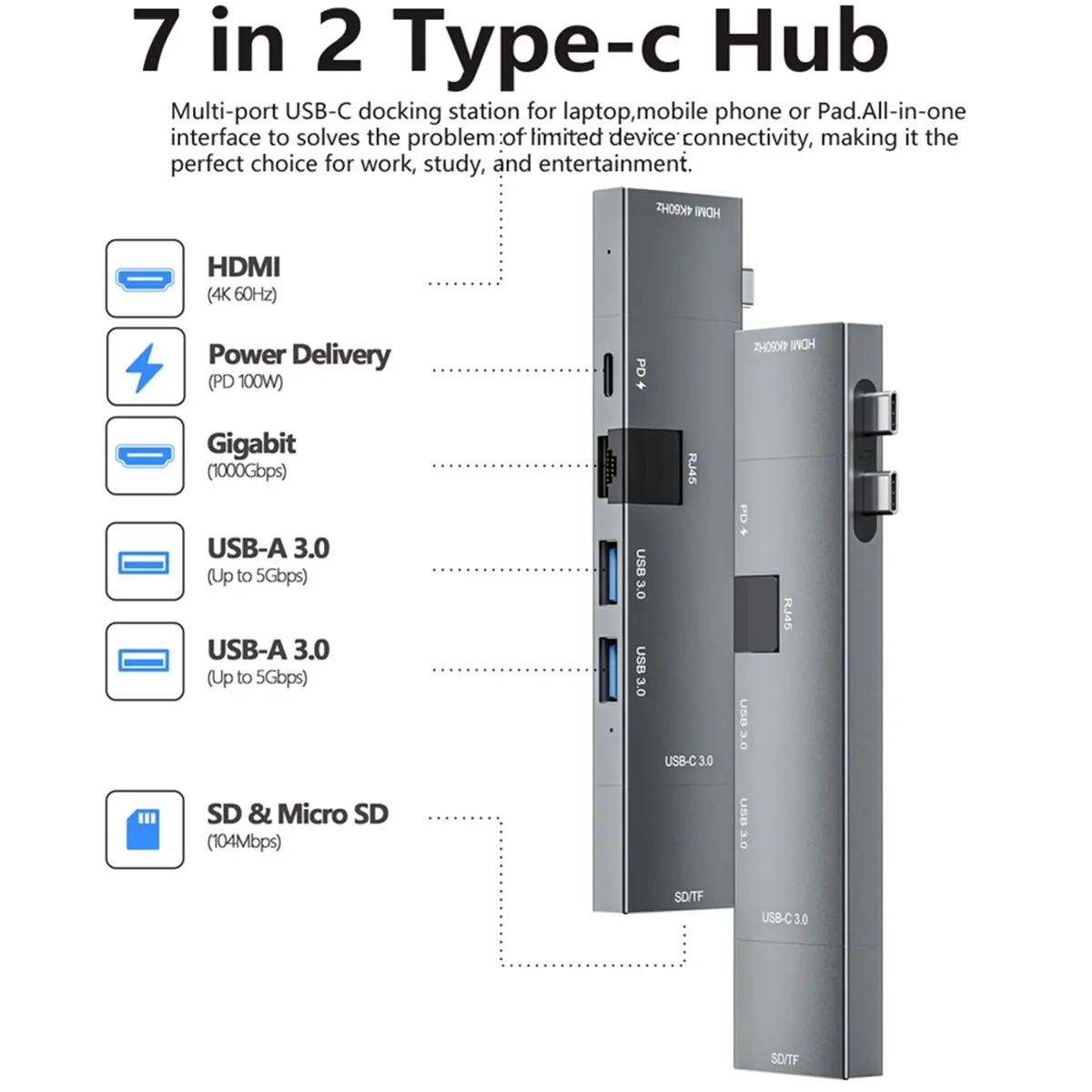 7 in 2 Type-c Hub

Multi-port USB-C docking station for laptop,mobile phone or Pad.All-in-one interface to solves the problem of limited device connectivity, making it the perfect choice for work, study, and entertainment.

HDMI
(4K 60Hz)

Power Delivery
(PD 100W)

Gigabit
(1000Gbps)

USB-A 3.0
(Up to 5Gbps)

USB-A 3.0
(Up to 5Gbps)

SD & Micro SD
(104Mbps)

HDMI 4K60Hz
PD
RJ45
USB 3.0
USB 3.0
USB-C 3.0
SD/TF

HDMI 4K60Hz
PD
RJ45
USB 3.0
USB 3.0
USB-C 3.0
SD/TF