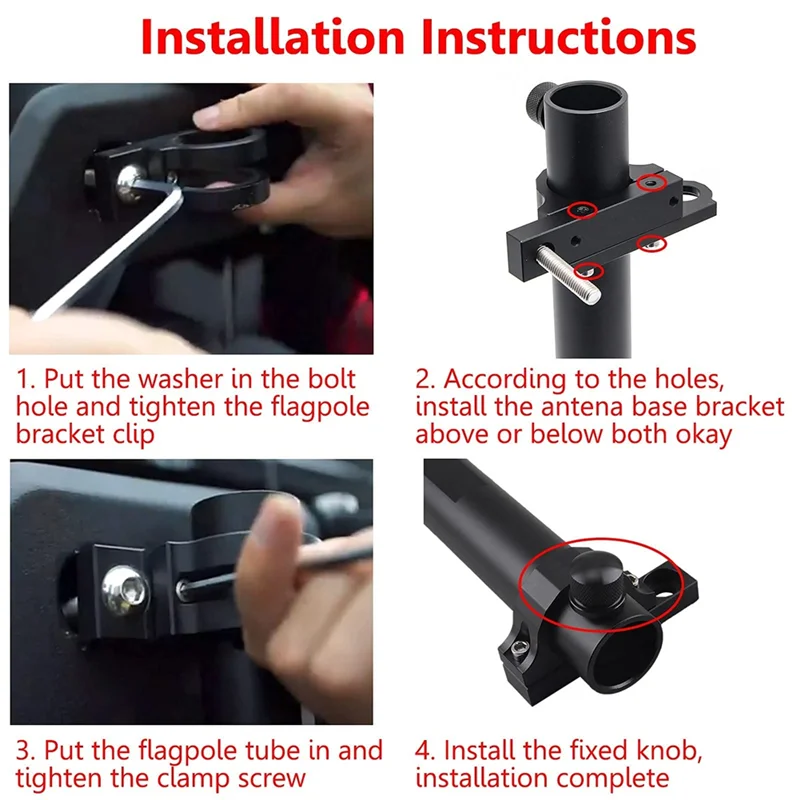 Installation Instructions

1. Put the washer in the bolt hole and tighten the flagpole bracket clip

2. According to the holes, install the antena base bracket above or below both okay

3. Put the flagpole tube in and tighten the clamp screw

4. Install the fixed knob, installation complete