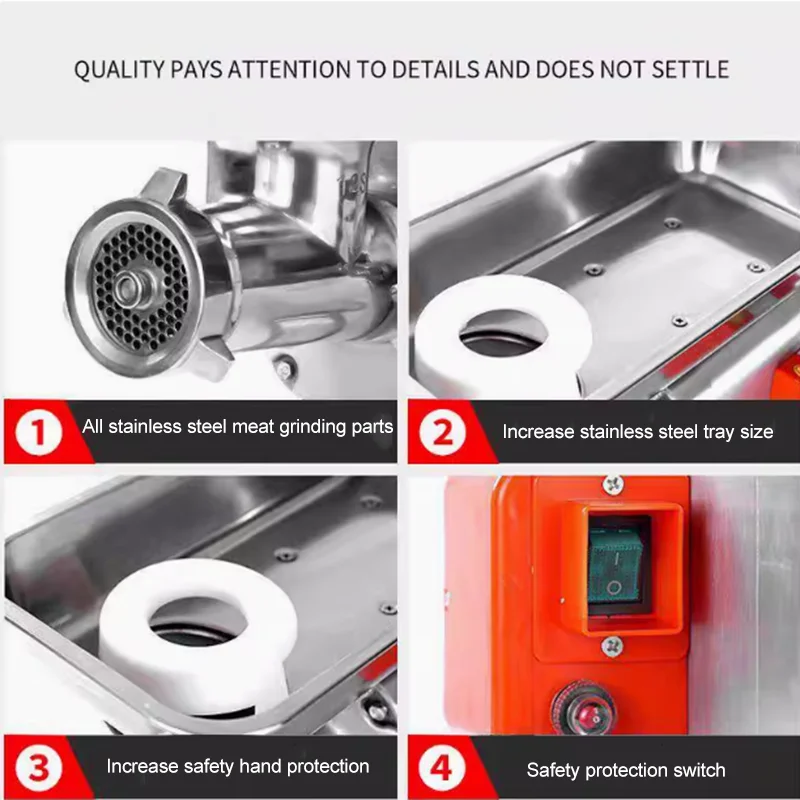 QUALITY PAYS ATTENTION TO DETAILS AND DOES NOT SETTLE

1 All stainless steel meat grinding parts

2 Increase stainless steel tray size

3 Increase safety hand protection

4 Safety protection switch