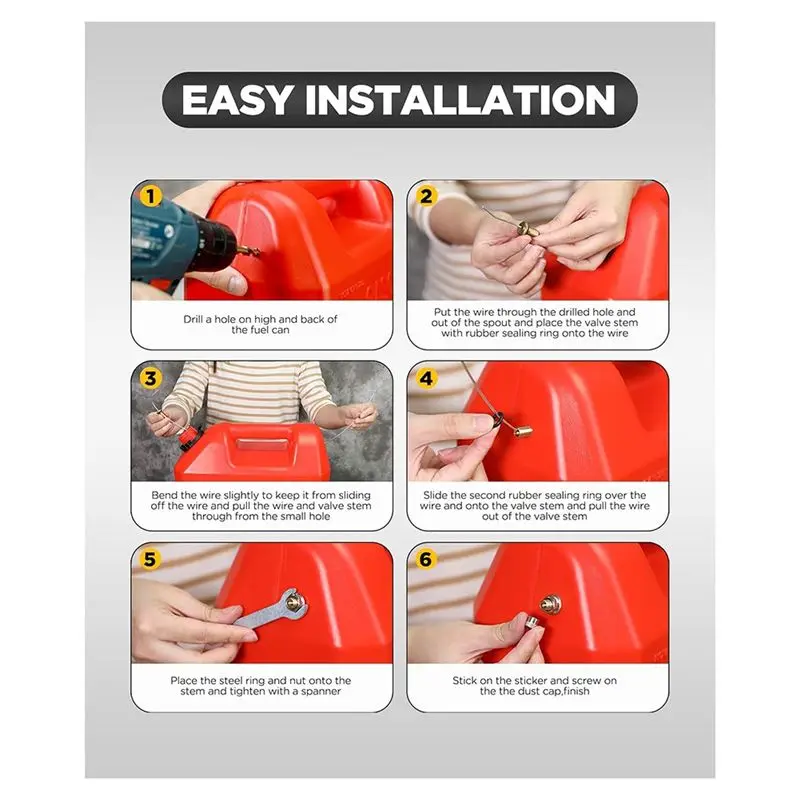 EASY INSTALLATION

1

Drill a hole on high and back of the fuel can

2

Put the wire through the drilled hole and out of the spout and place the valve stem with rubber sealing ring onto the wire

3

Bend the wire slightly to keep it from sliding off the wire and pull the wire and valve stem through from the small hole

4

Slide the second rubber sealing ring over the wire and onto the valve stem and pull the wire out of the valve stem

5

Place the steel ring and nut onto the stem and tighten with a spanner

6

Stick on the sticker and screw on the the dust cap,finish