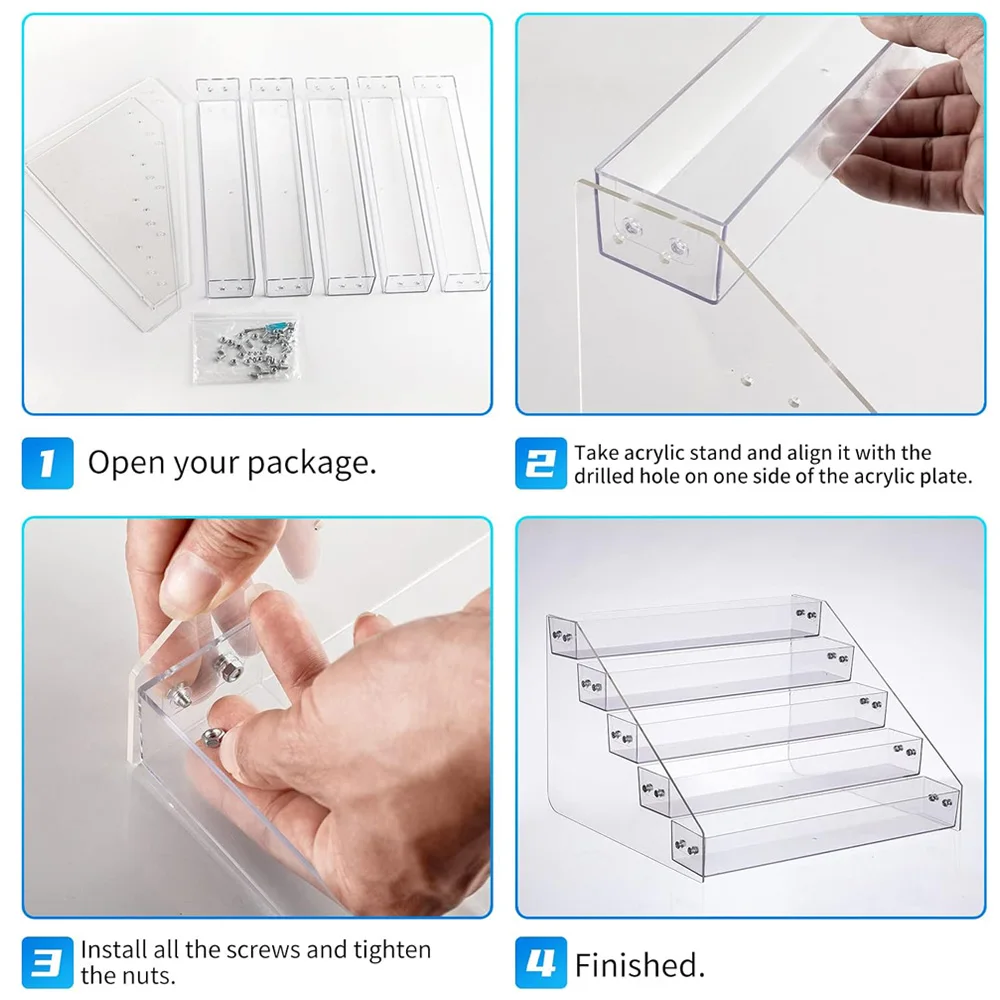 1 Open your package.

2 Take acrylic stand and align it with the drilled hole on one side of the acrylic plate.

3 Install all the screws and tighten the nuts.

4 Finished.