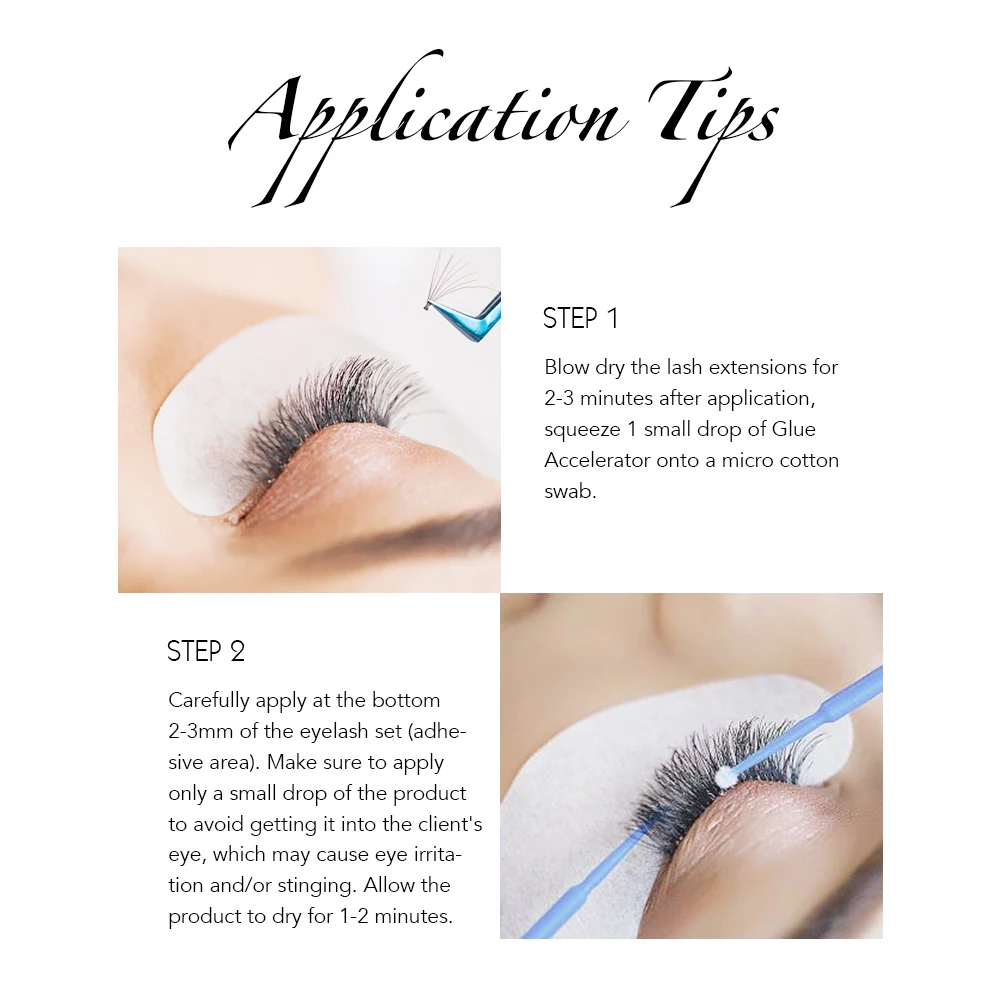 Application Tips

STEP 1

Blow dry the lash extensions for 2-3 minutes after application, squeeze 1 small drop of Glue Accelerator onto a micro cotton swab.

STEP 2

Carefully apply at the bottom 2-3mm of the eyelash set (adhesive area). Make sure to apply only a small drop of the product to avoid getting it into the client's eye, which may cause eye irritation and/or stinging. Allow the product to dry for 1-2 minutes.