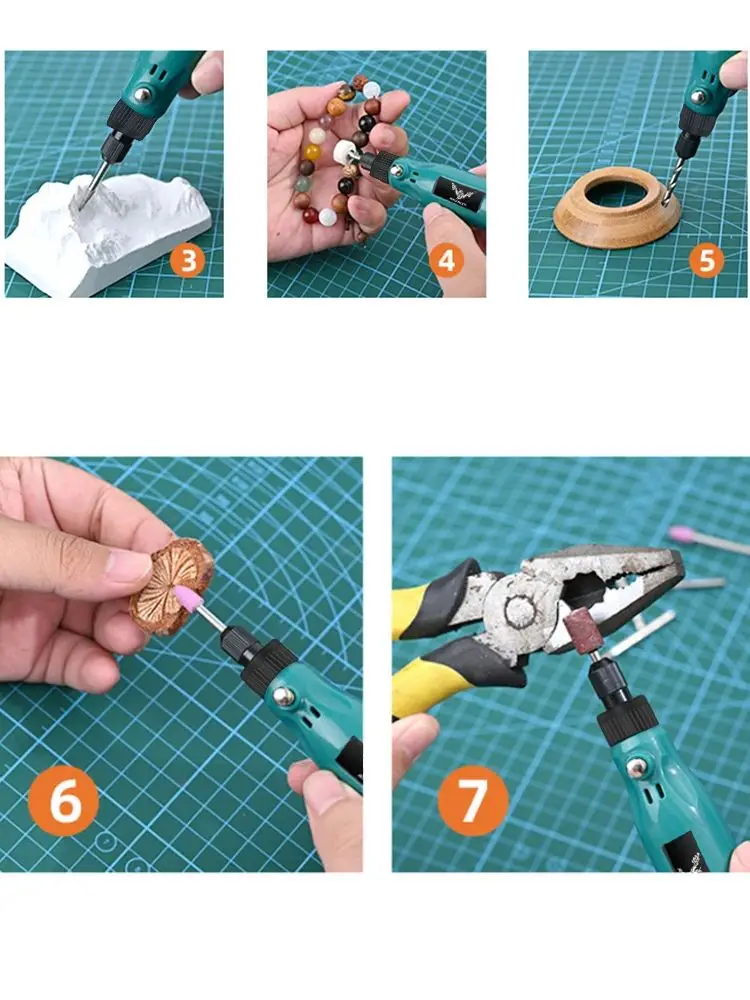 3

4

5

6

7