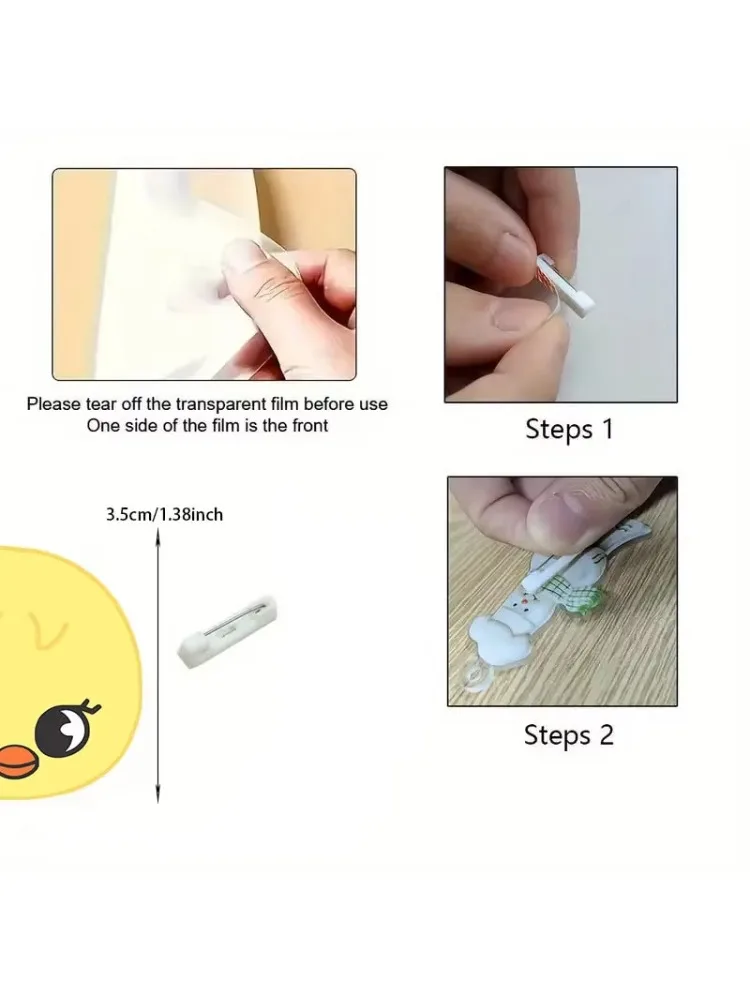 Please tear off the transparent film before use
One side of the film is the front

Steps 1

3.5cm/1.38inch

Steps 2