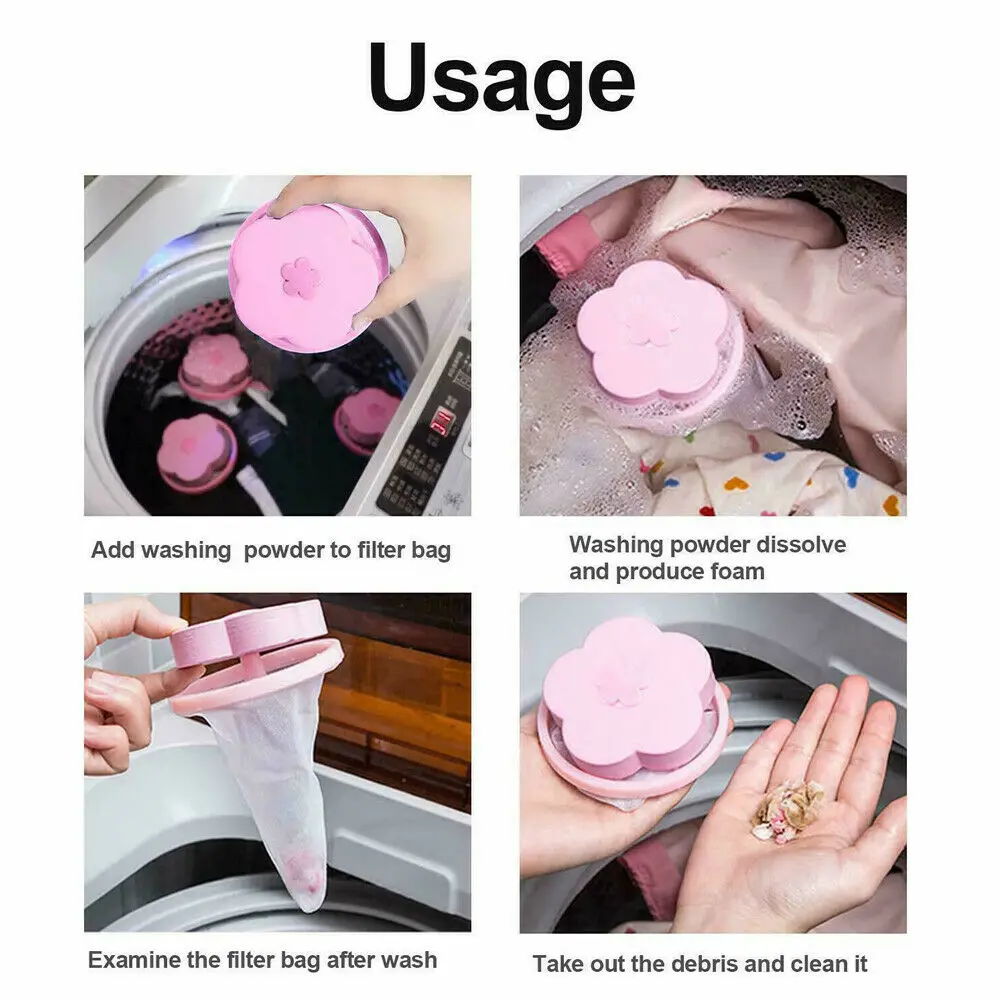 Usage

Add washing powder to filter bag

Washing powder dissolve and produce foam

Examine the filter bag after wash

Take out the debris and clean it