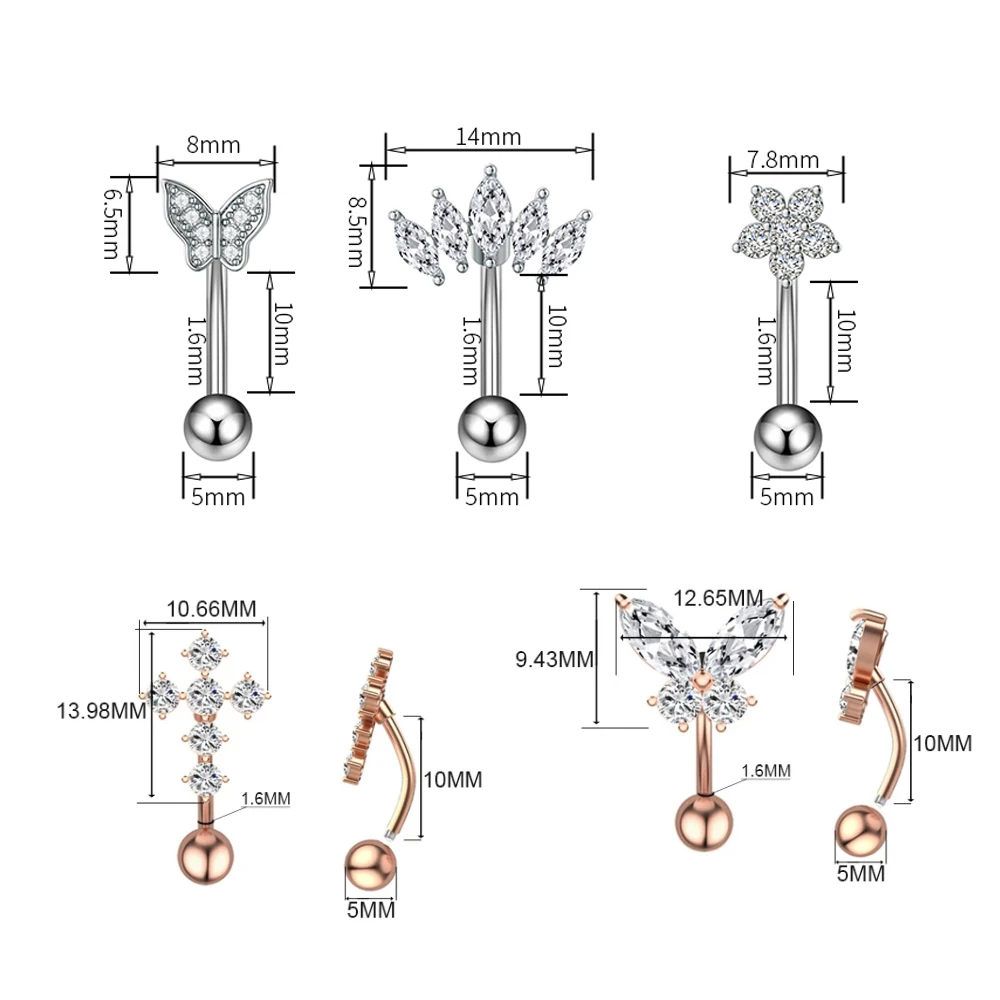 8mm
6.5mm
1.6mm
10mm
5mm

14mm
8.5mm
1.6mm
10mm
5mm

7.8mm
1.6mm
10mm
5mm

10.66MM
13.98MM
1.6MM
10MM
5MM

12.65MM
9.43MM
1.6MM
10MM
5MM