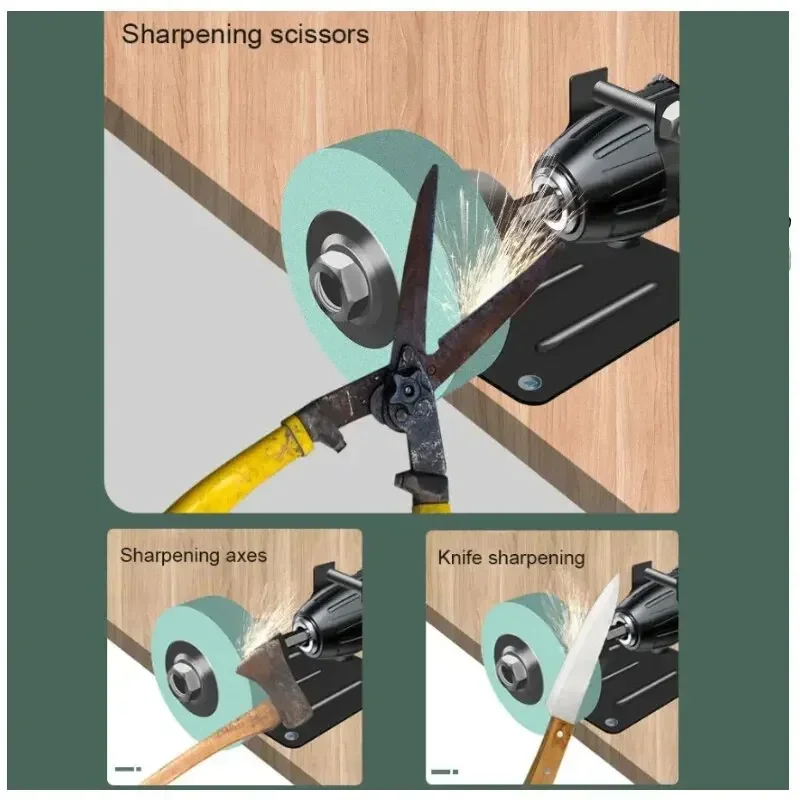 Sharpening scissors

Sharpening axes

Knife sharpening