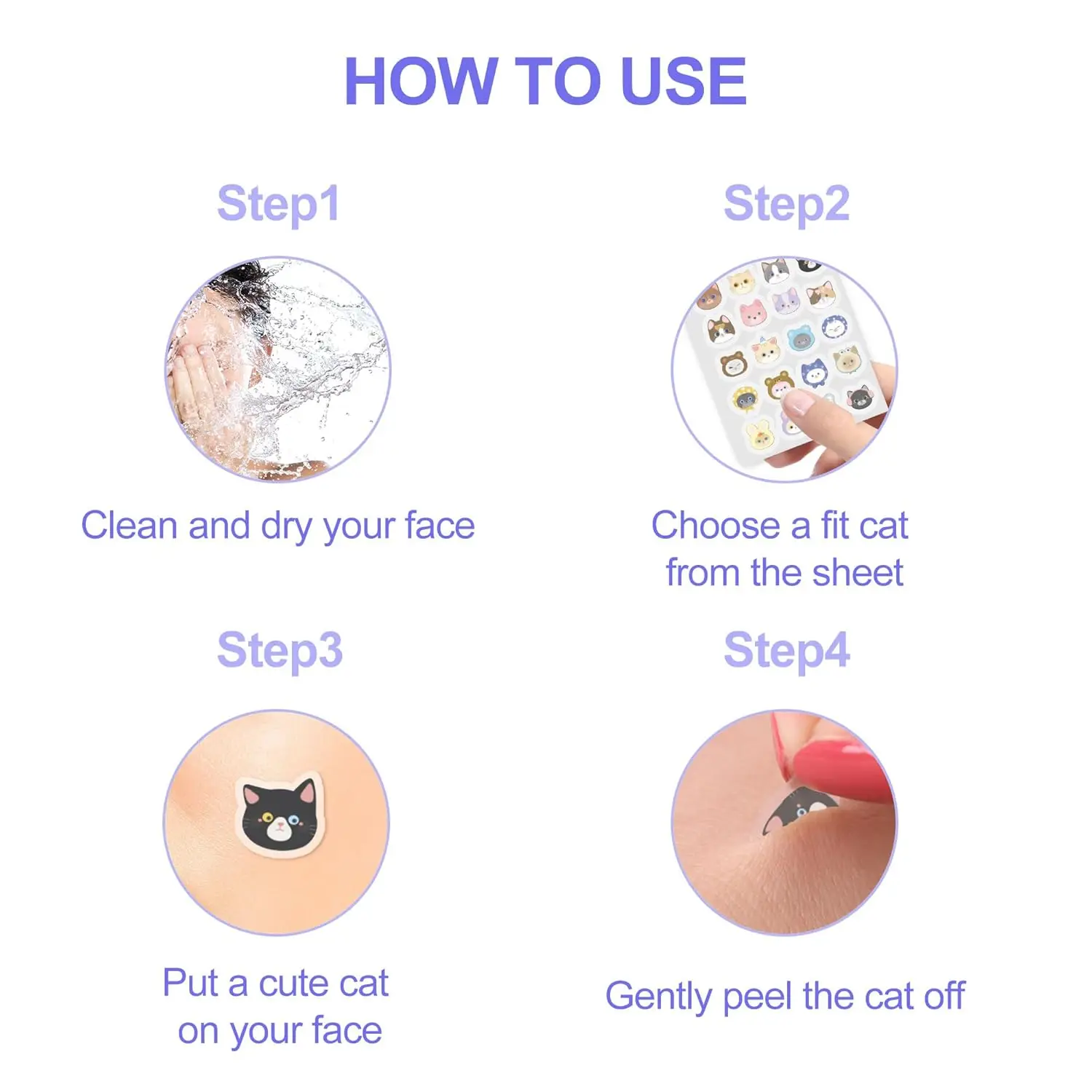 HOW TO USE

Step1

Clean and dry your face

Step2

Choose a fit cat from the sheet

Step3

Put a cute cat on your face

Step4

Gently peel the cat off