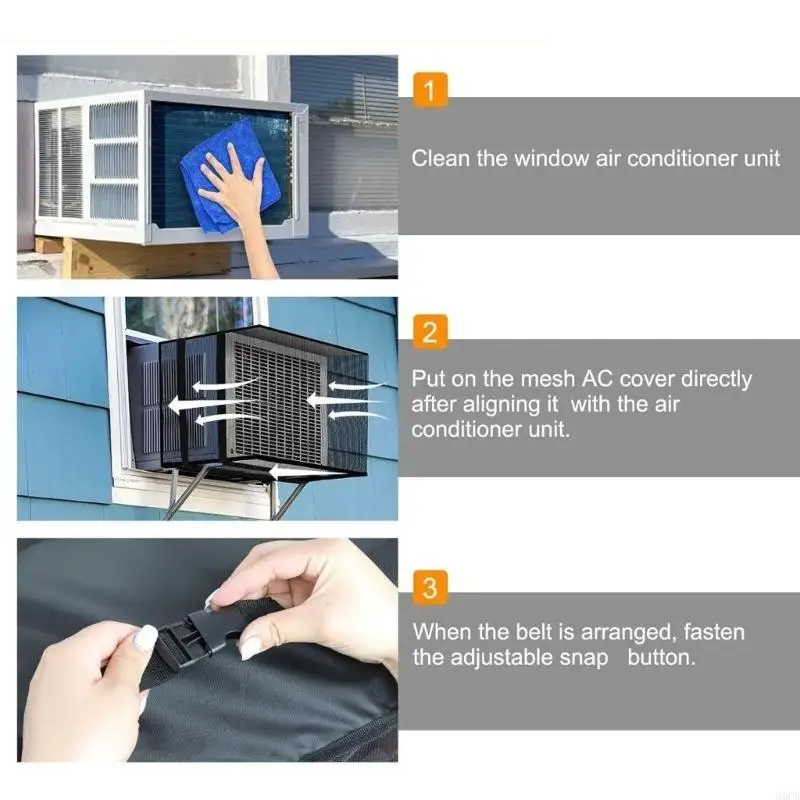 1

Clean the window air conditioner unit

2

Put on the mesh AC cover directly after aligning it with the air conditioner unit.

3

When the belt is arranged, fasten the adjustable snap button.