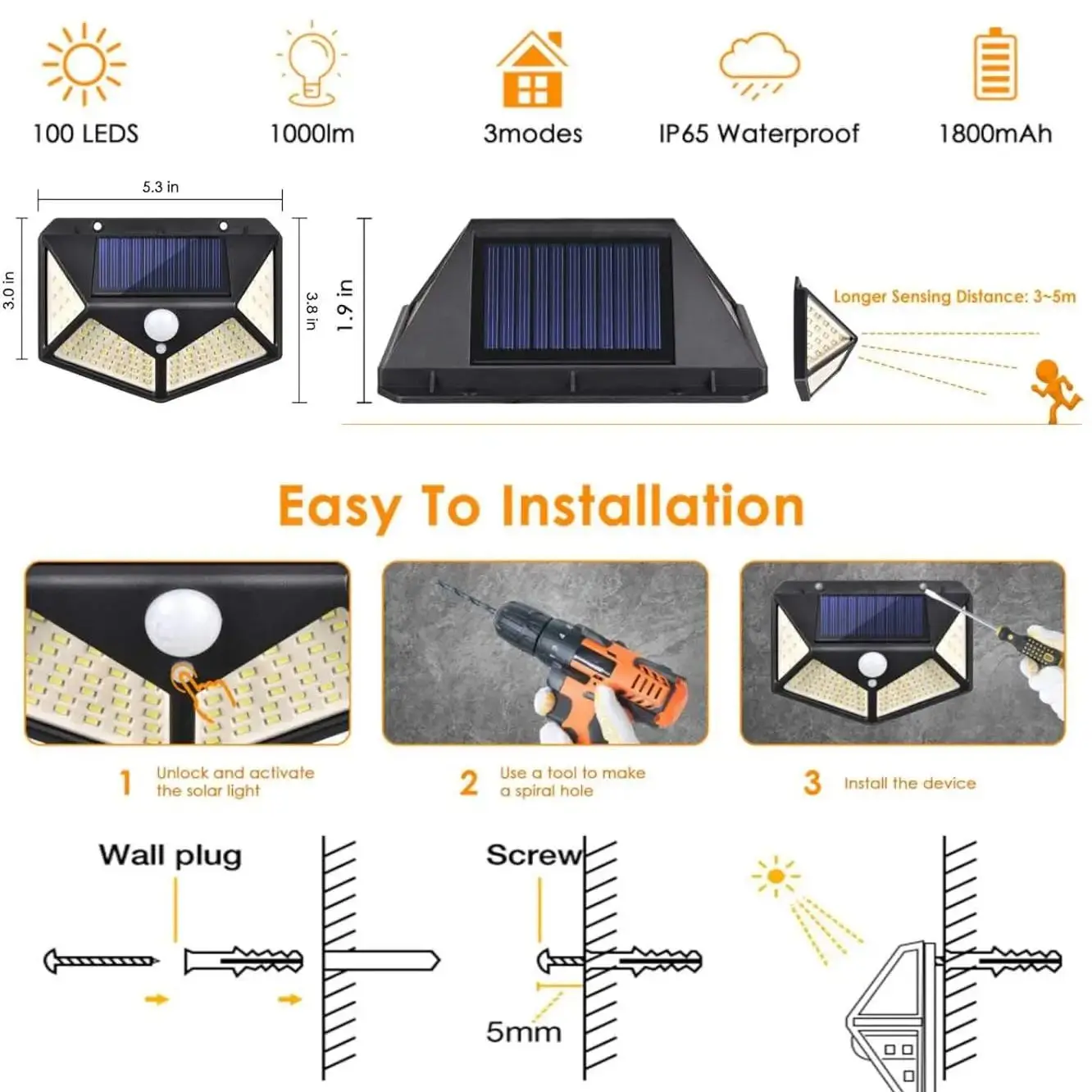 100 LEDS

1000lm

3modes

IP65 Waterproof

1800mAh

5.3 in

3.0 in

3.8 in

1.9 in

Longer Sensing Distance: 3~5m

Easy To Installation

1 Unlock and activate the solar light

2 Use a tool to make a spiral hole

3 Install the device

Wall plug

Screw

5mm