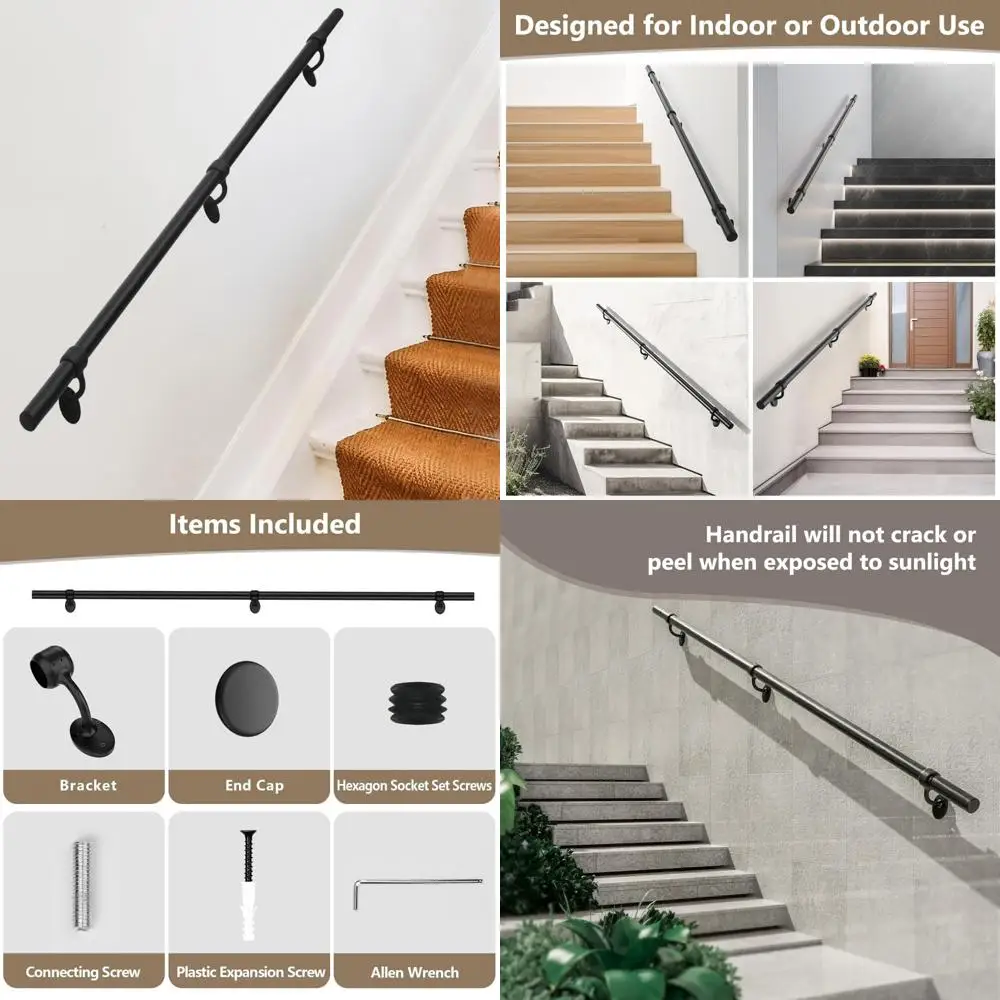 Designed for Indoor or Outdoor Use

Items Included

Bracket

End Cap

Hexagon Socket Set Screws

Connecting Screw

Plastic Expansion Screw

Allen Wrench

Handrail will not crack or peel when exposed to sunlight