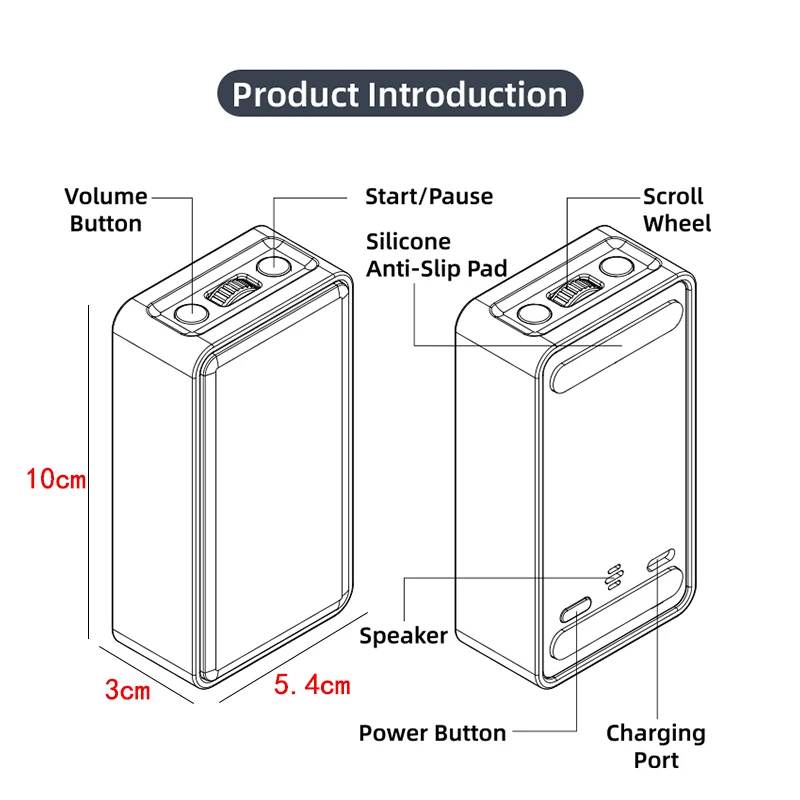 Product Introduction

Volume Button

Start/Pause

Silicone Anti-Slip Pad

Scroll Wheel

10cm

3cm

5.4cm

Speaker

Power Button

Charging Port