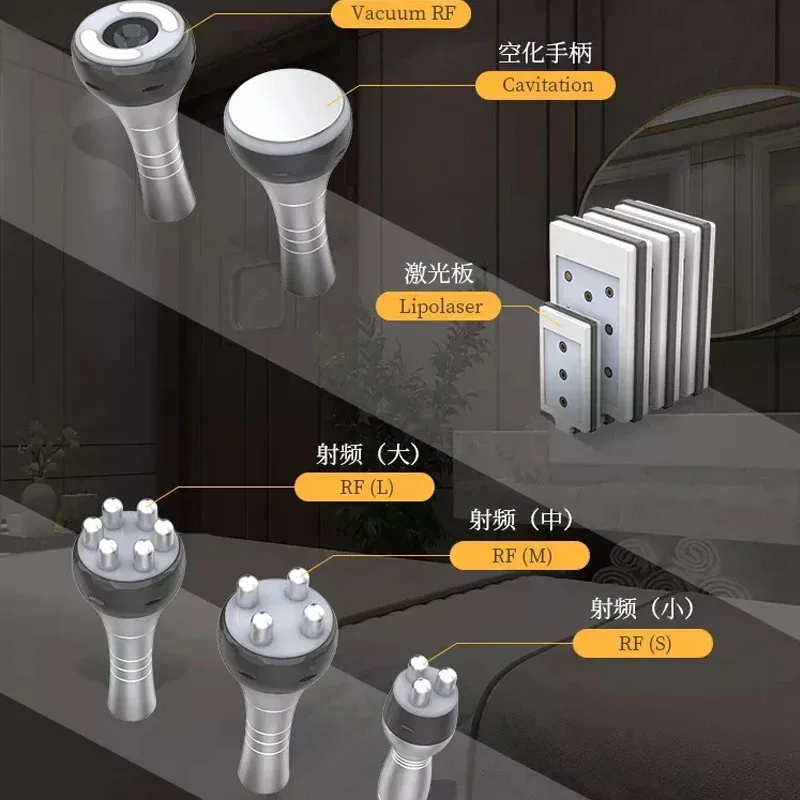 Vacuum RF

空化手柄
Cavitation

激光板
Lipolaser

射频（大）
RF (L)

射频（中）
RF (M)

射频（小）
RF (S)